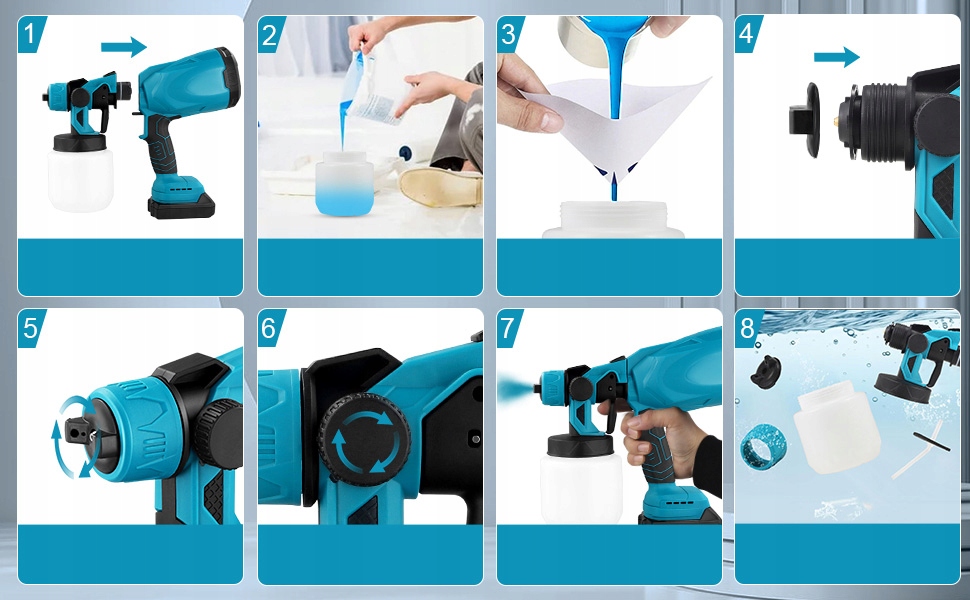 1

2

3

4

5

6

7

8