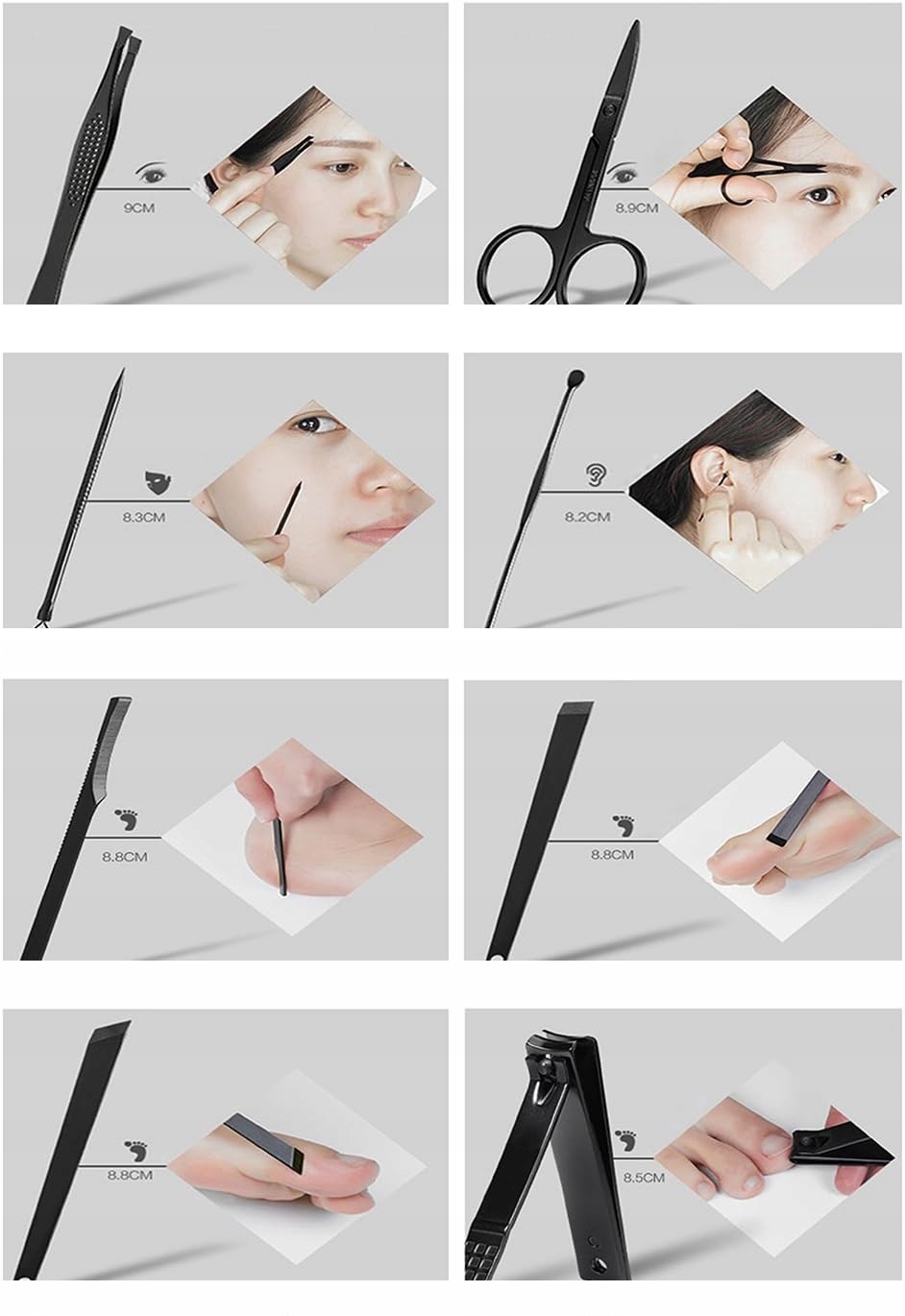 9CM

8.9CM

8.3CM

8.2CM

8.8CM

8.8CM

8.8CM

8.5CM