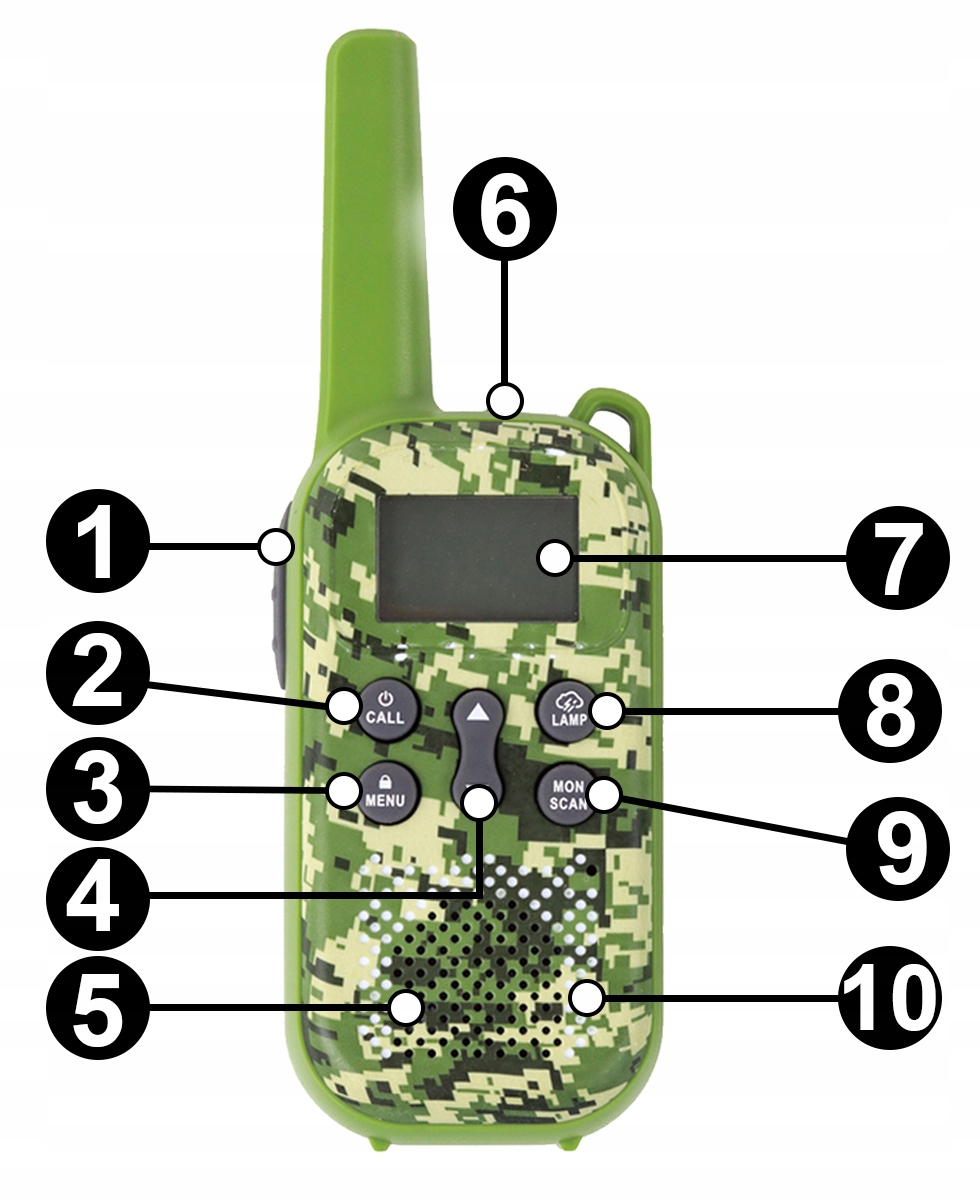 6
1
7
2
CALL
LAMP
8
3
MENU
MON
SCAN
9
4
5
10