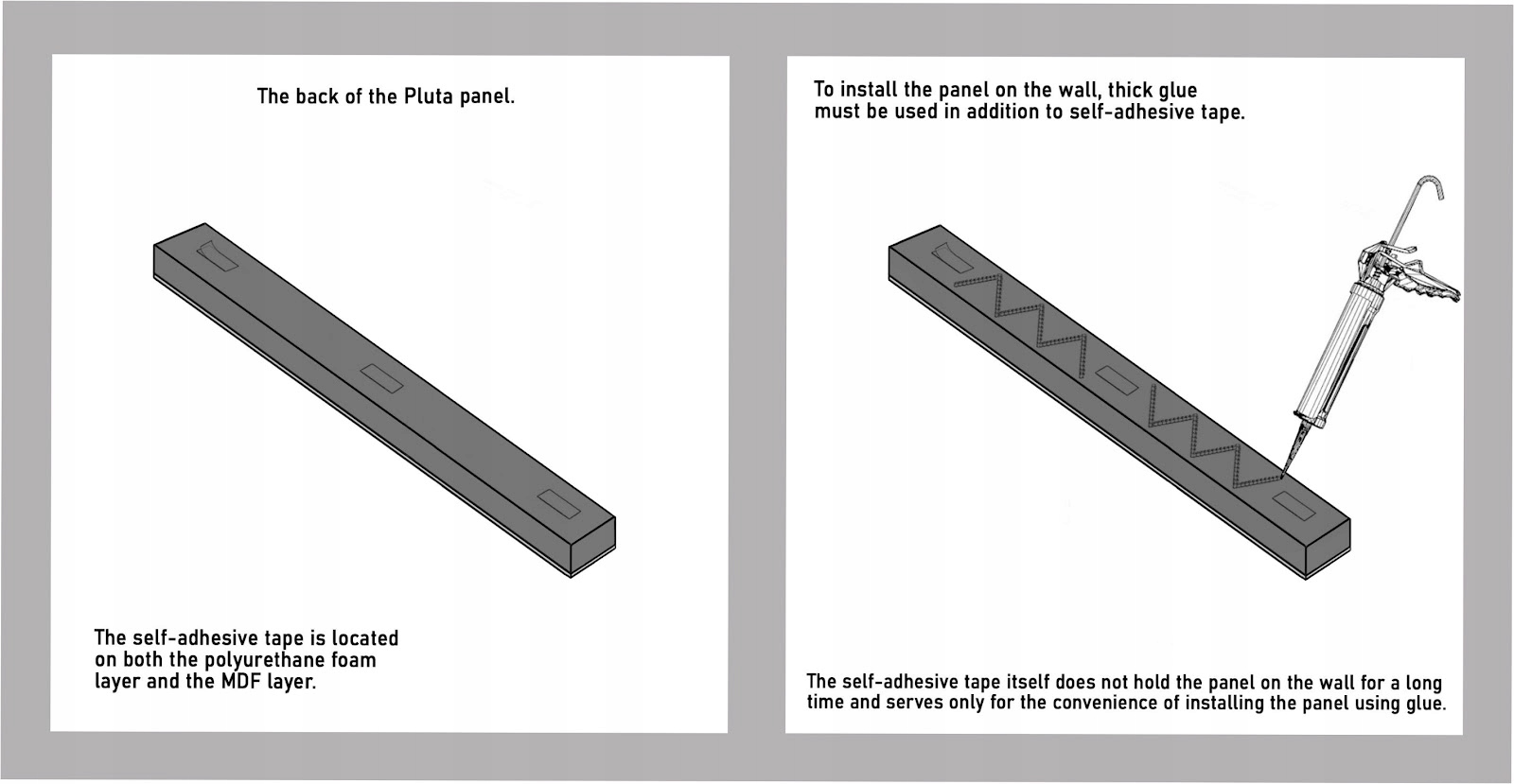 The back of the Pluta panel.

The self-adhesive tape is located on both the polyurethane foam layer and the MDF layer.

To install the panel on the wall, thick glue must be used in addition to self-adhesive tape.

The self-adhesive tape itself does not hold the panel on the wall for a long time and serves only for the convenience of installing the panel using glue.