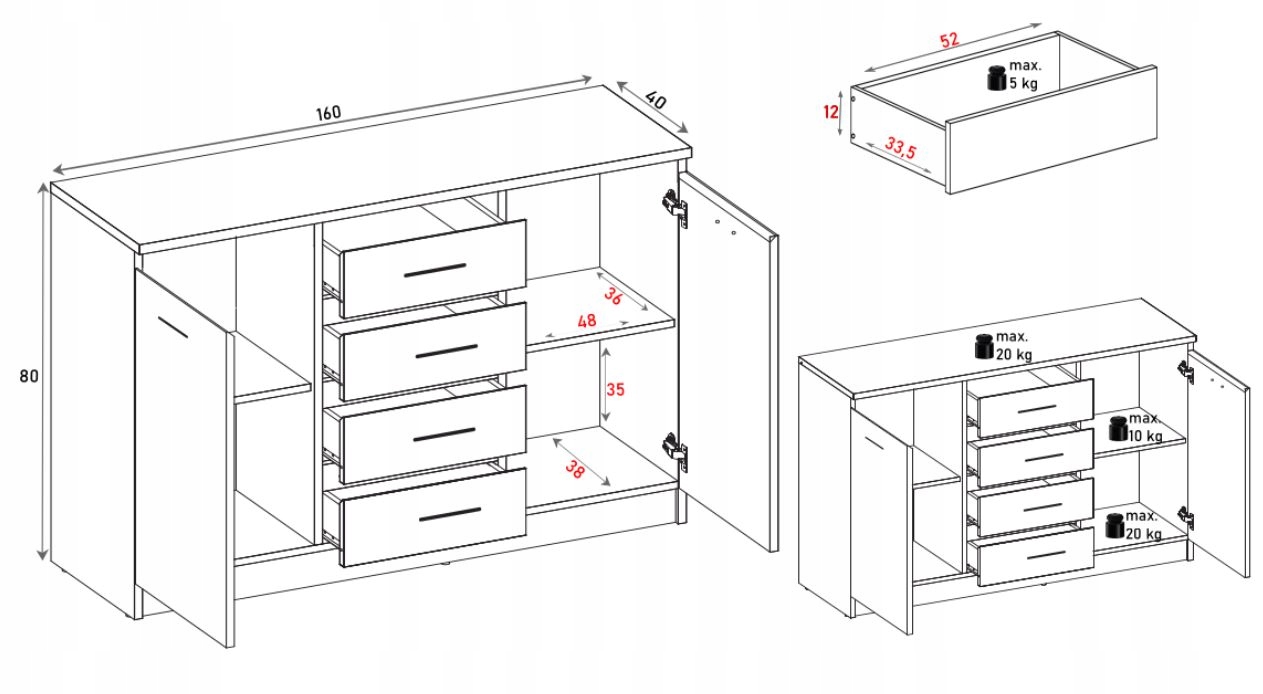 160
40
80
36
48
35
38
52
max.
5 kg
12
33,5
max.
20 kg
max.
10 kg
max.
20 kg