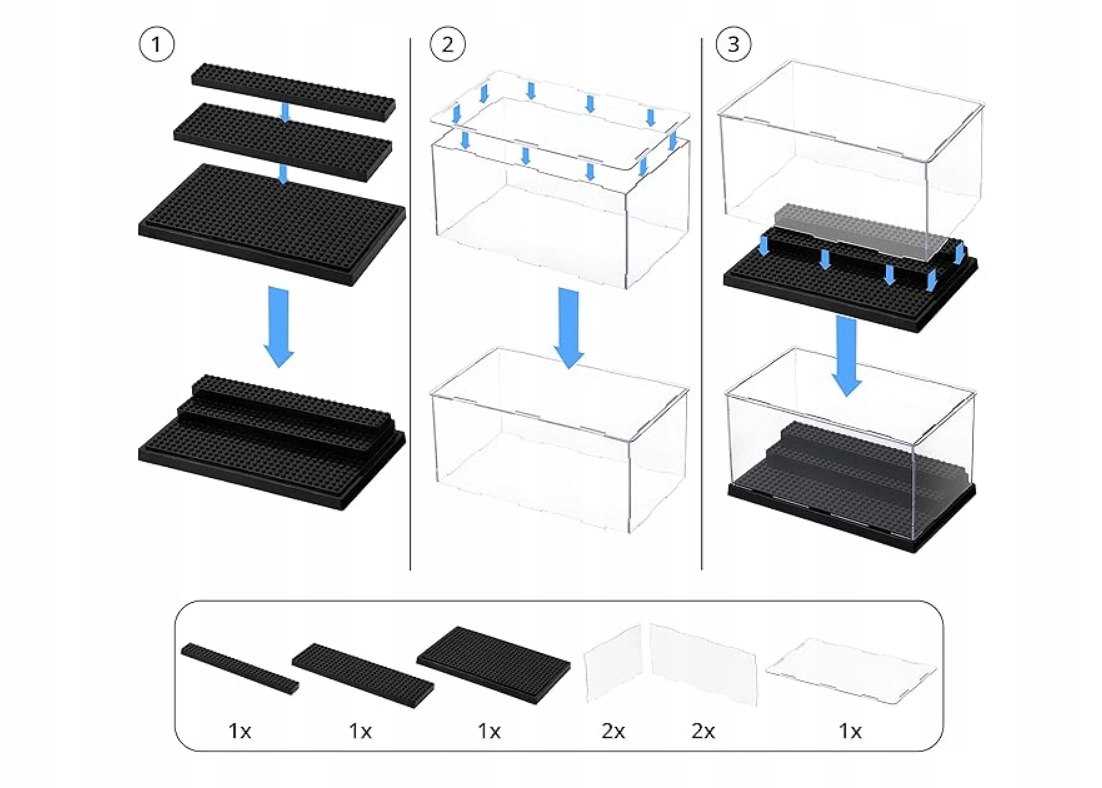 1

2

3

1x 1x 1x 2x 2x 1x