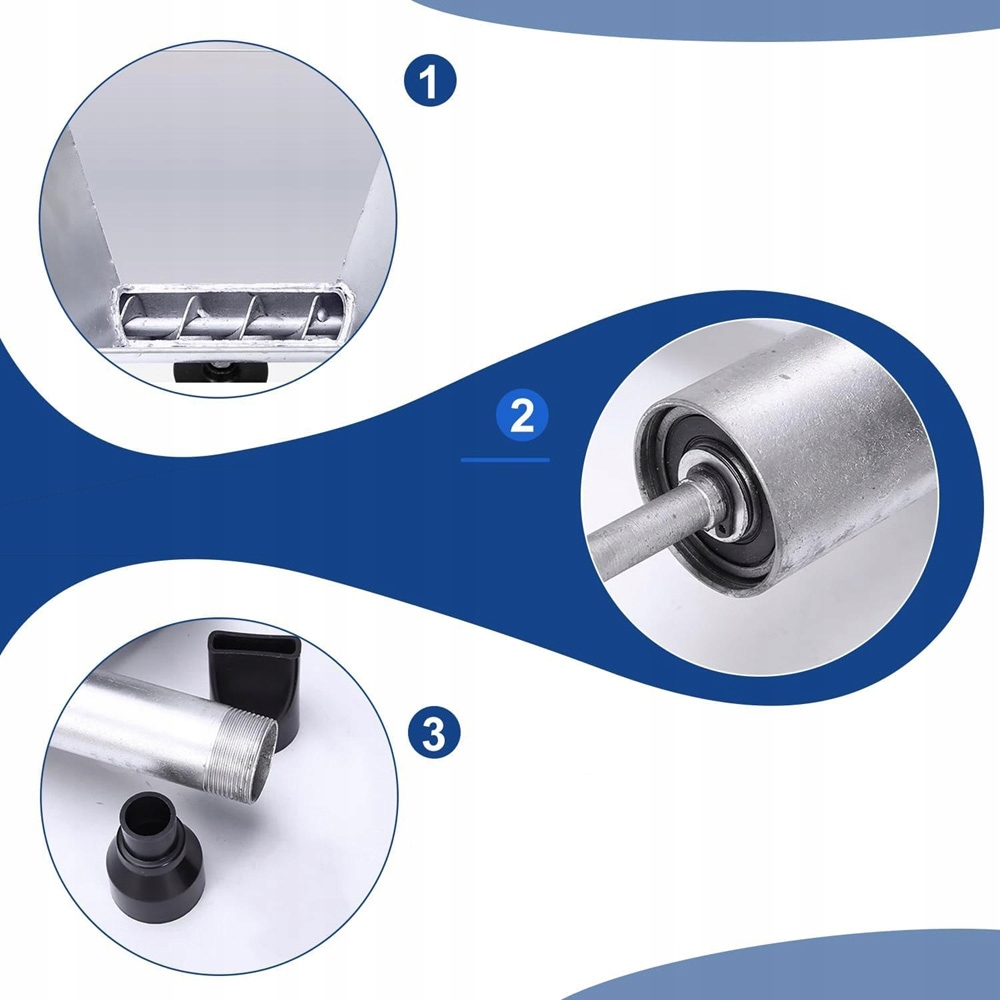 1

2

3