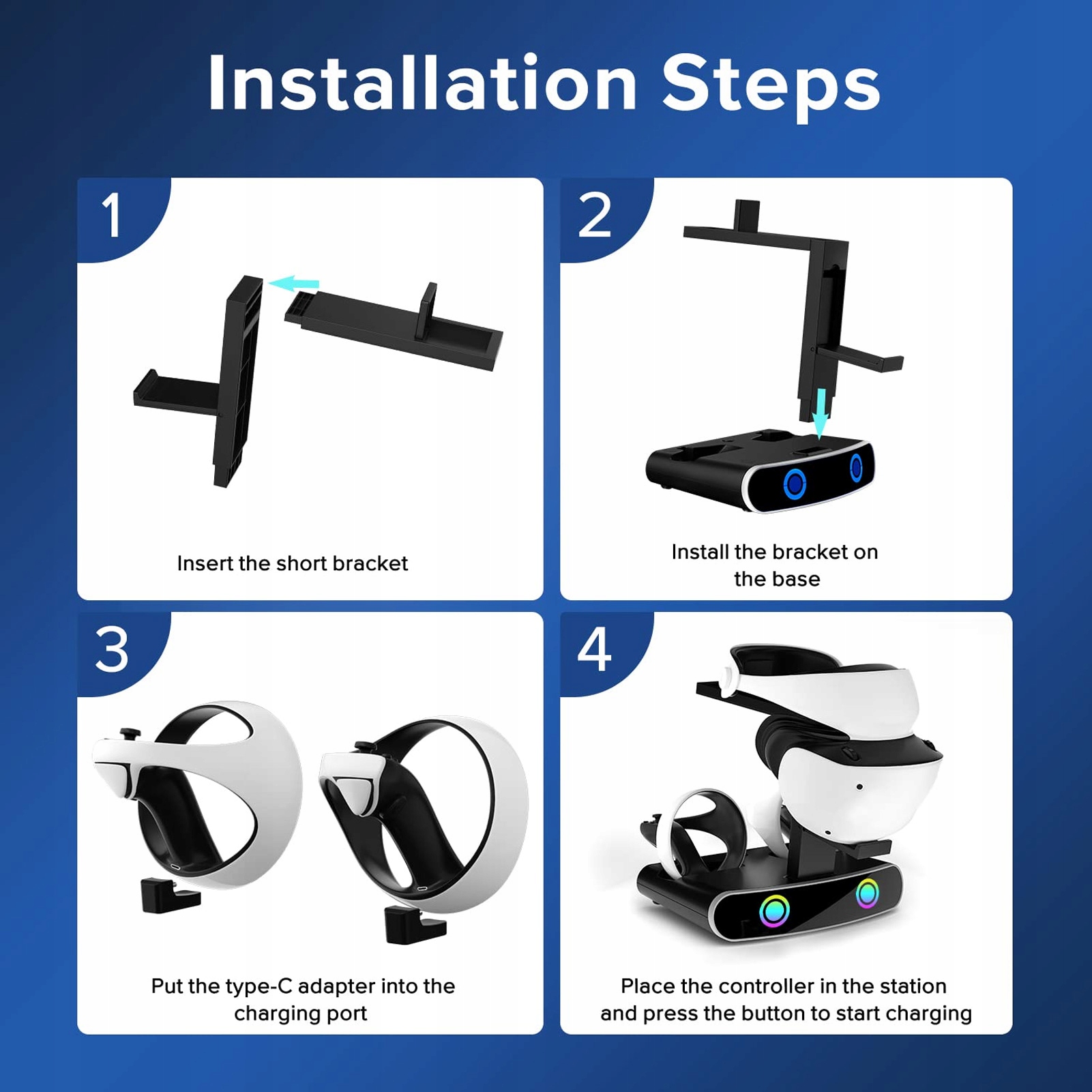 Installation Steps

1

Insert the short bracket

2

Install the bracket on the base

3

Put the type-C adapter into the charging port

4

Place the controller in the station and press the button to start charging