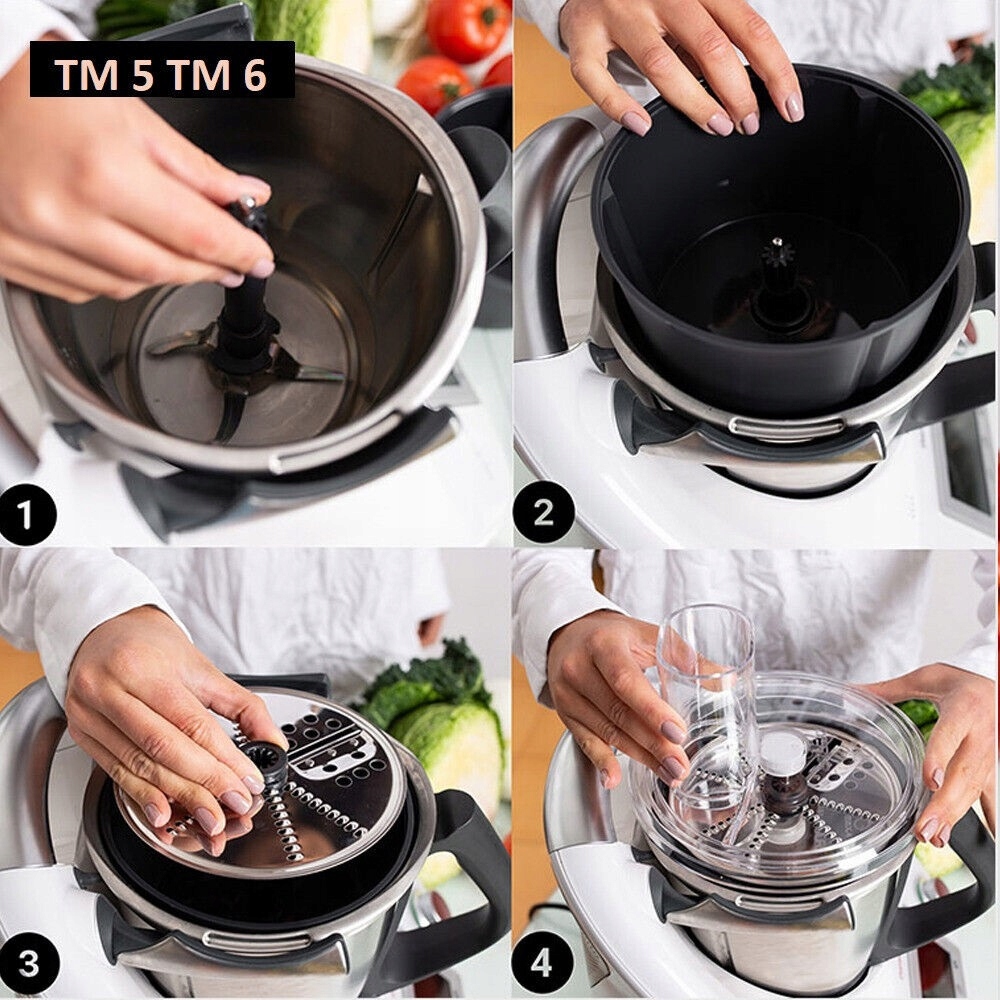 TM 5 TM 6

1

2

3

4