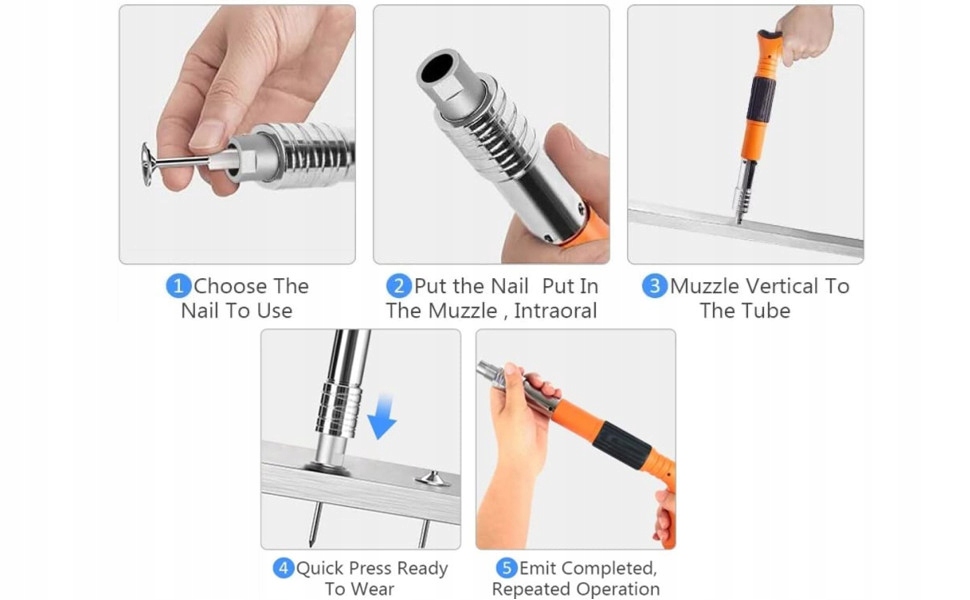 1 Choose The Nail To Use

2 Put the Nail Put In The Muzzle , Intraoral

3 Muzzle Vertical To The Tube

4 Quick Press Ready To Wear

5 Emit Completed, Repeated Operation