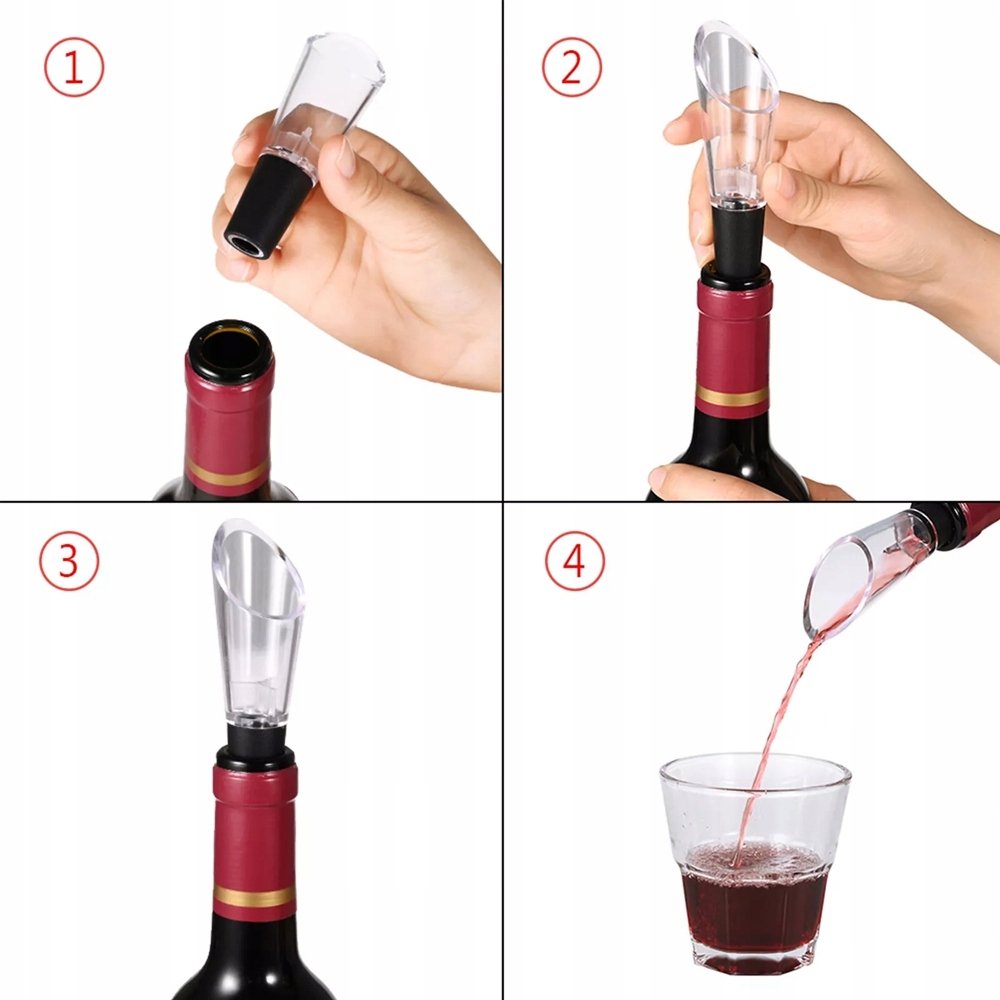 ①
②
③
④