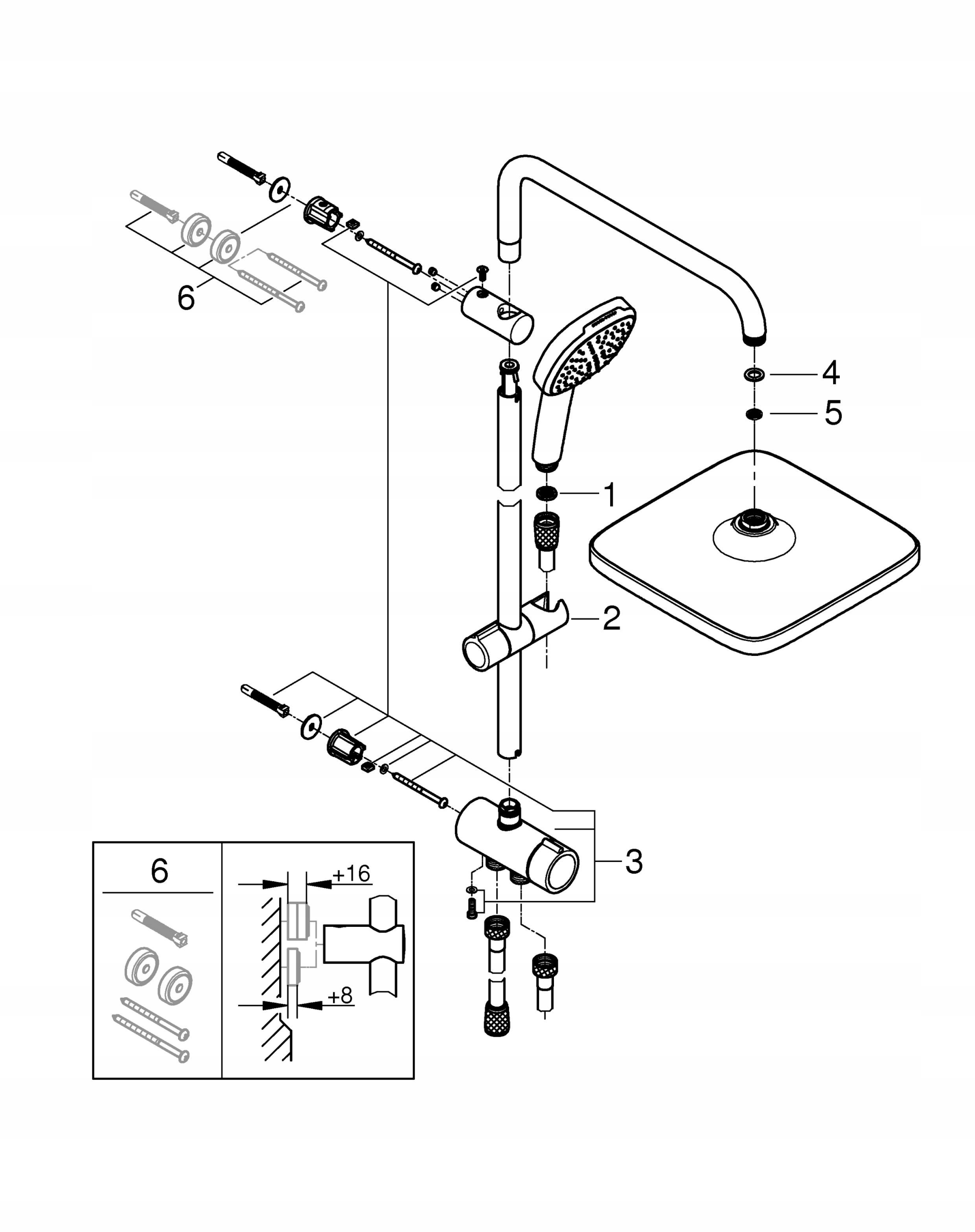 6

4

5

1

2

3

6

+16

+8