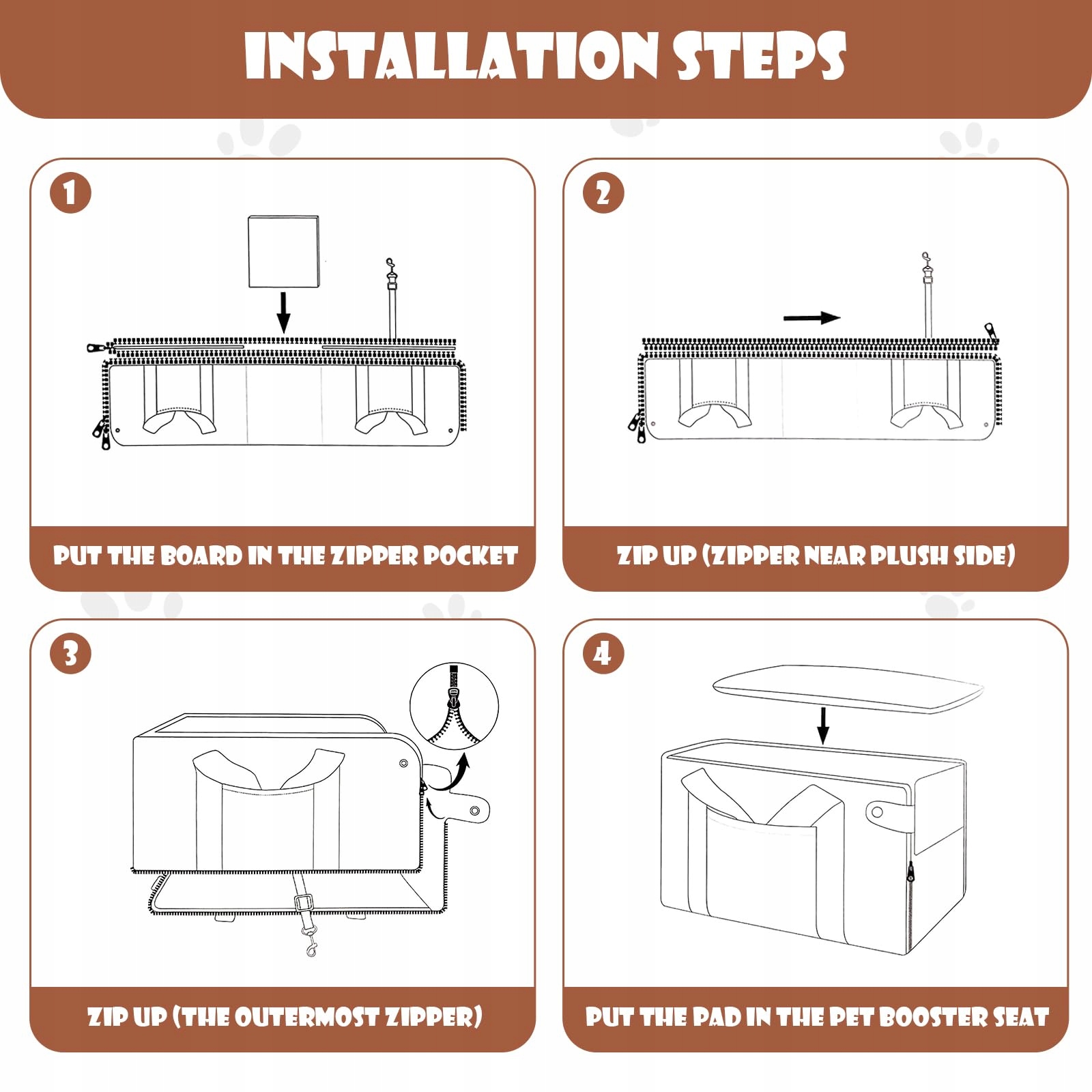 INSTALLATION STEPS

1

PUT THE BOARD IN THE ZIPPER POCKET

2

ZIP UP (ZIPPER NEAR PLUSH SIDE)

3

ZIP UP (THE OUTERMOST ZIPPER)

4

PUT THE PAD IN THE PET BOOSTER SEAT