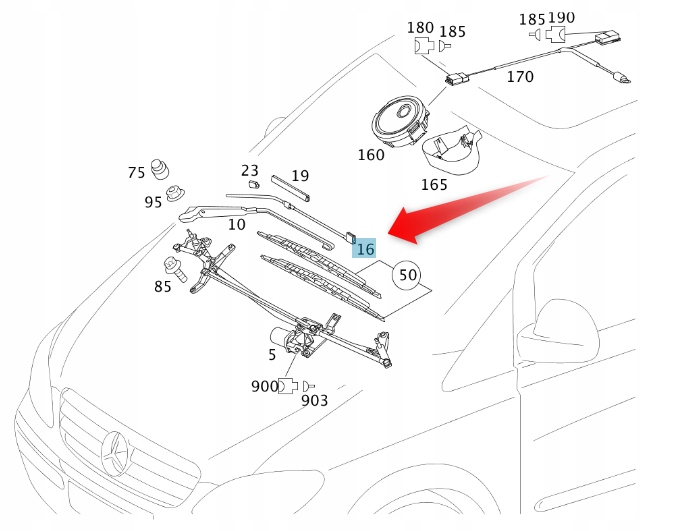 180
185
185 190
170
160
165
75
23
19
95
10
16
50
85
5
900
903