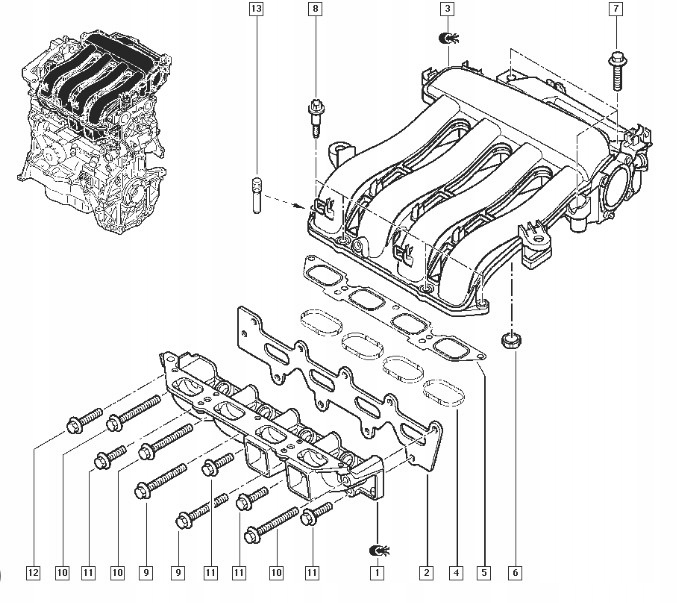 13
8
3
7
12
10
11
10
9
9
11
11
10
11
1
2
4
5
6