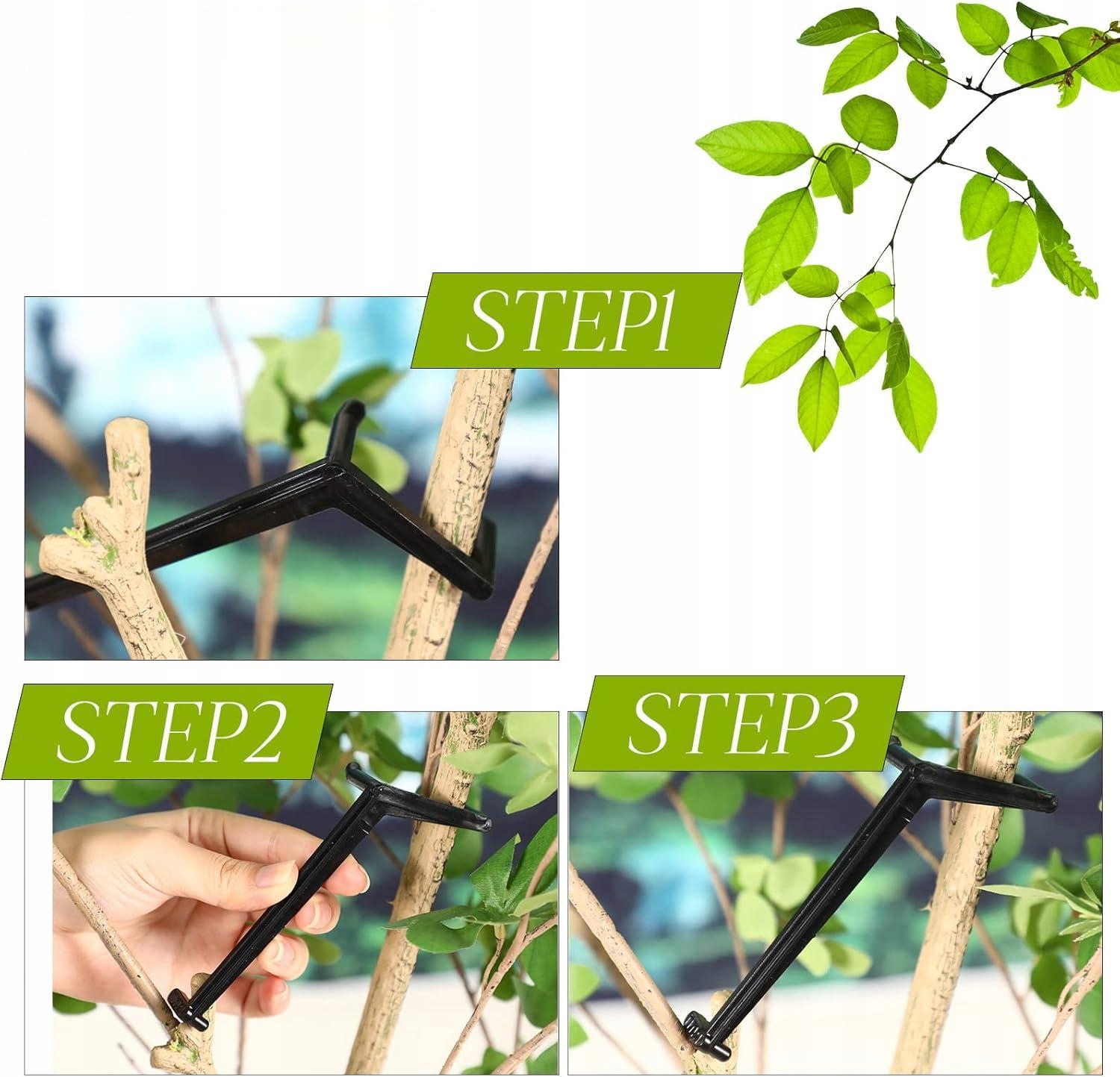 STEP1

STEP2

STEP3