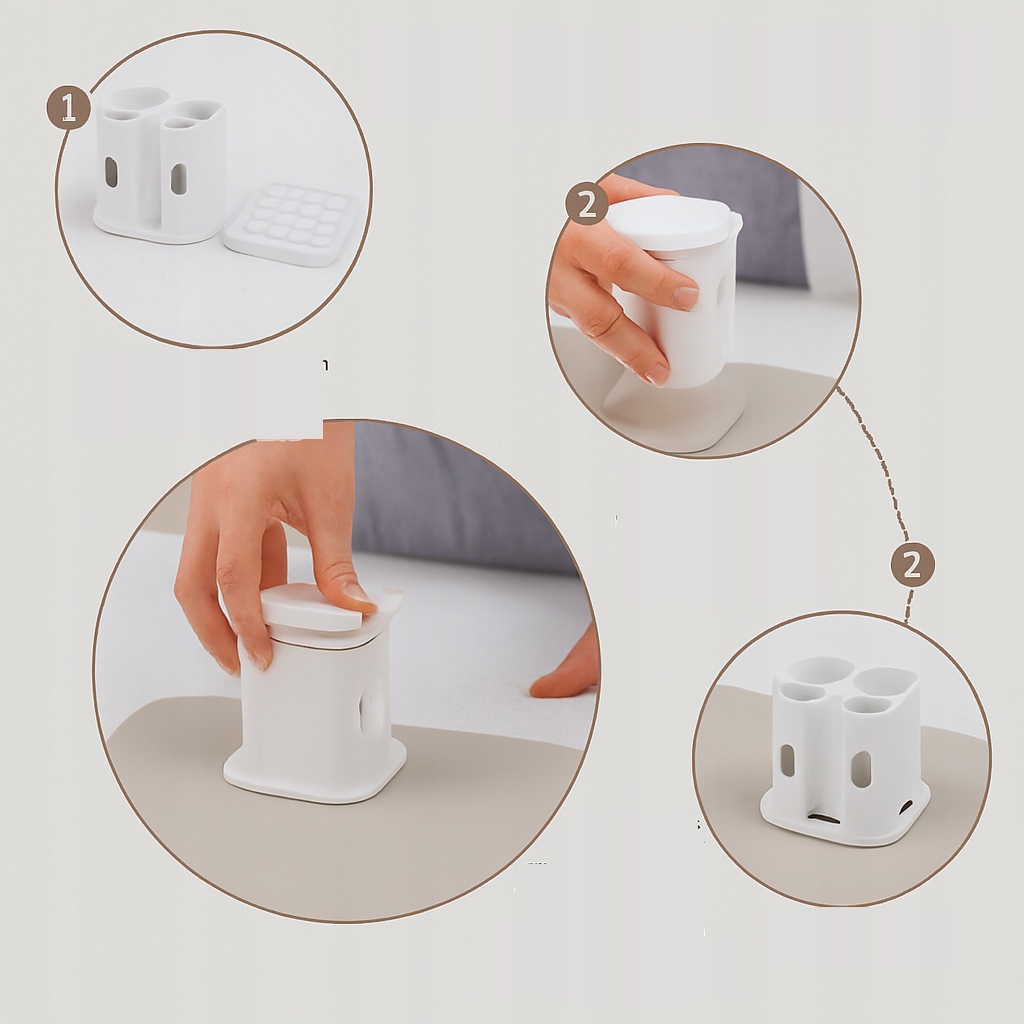 1

2

2