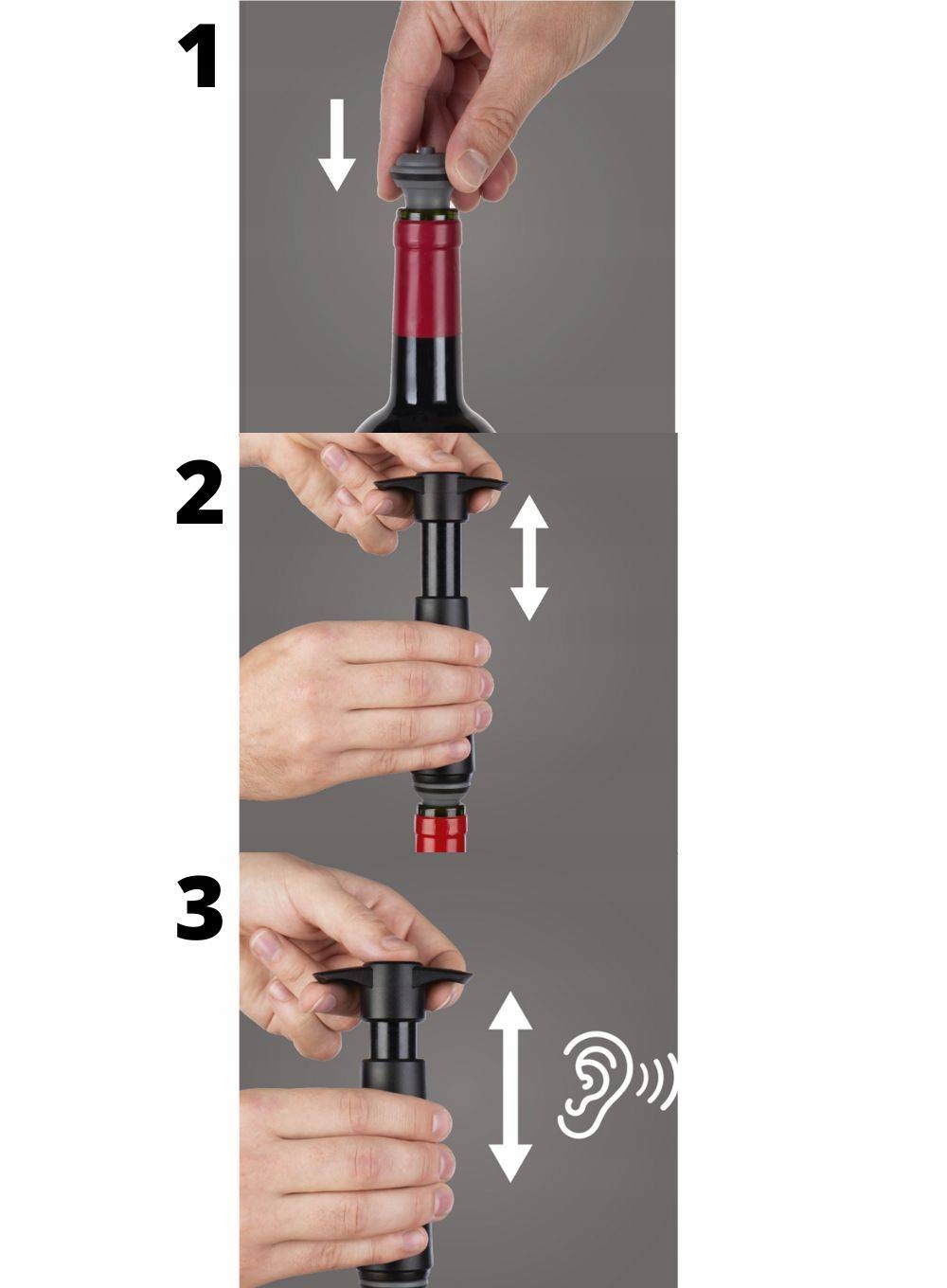 1

2

3