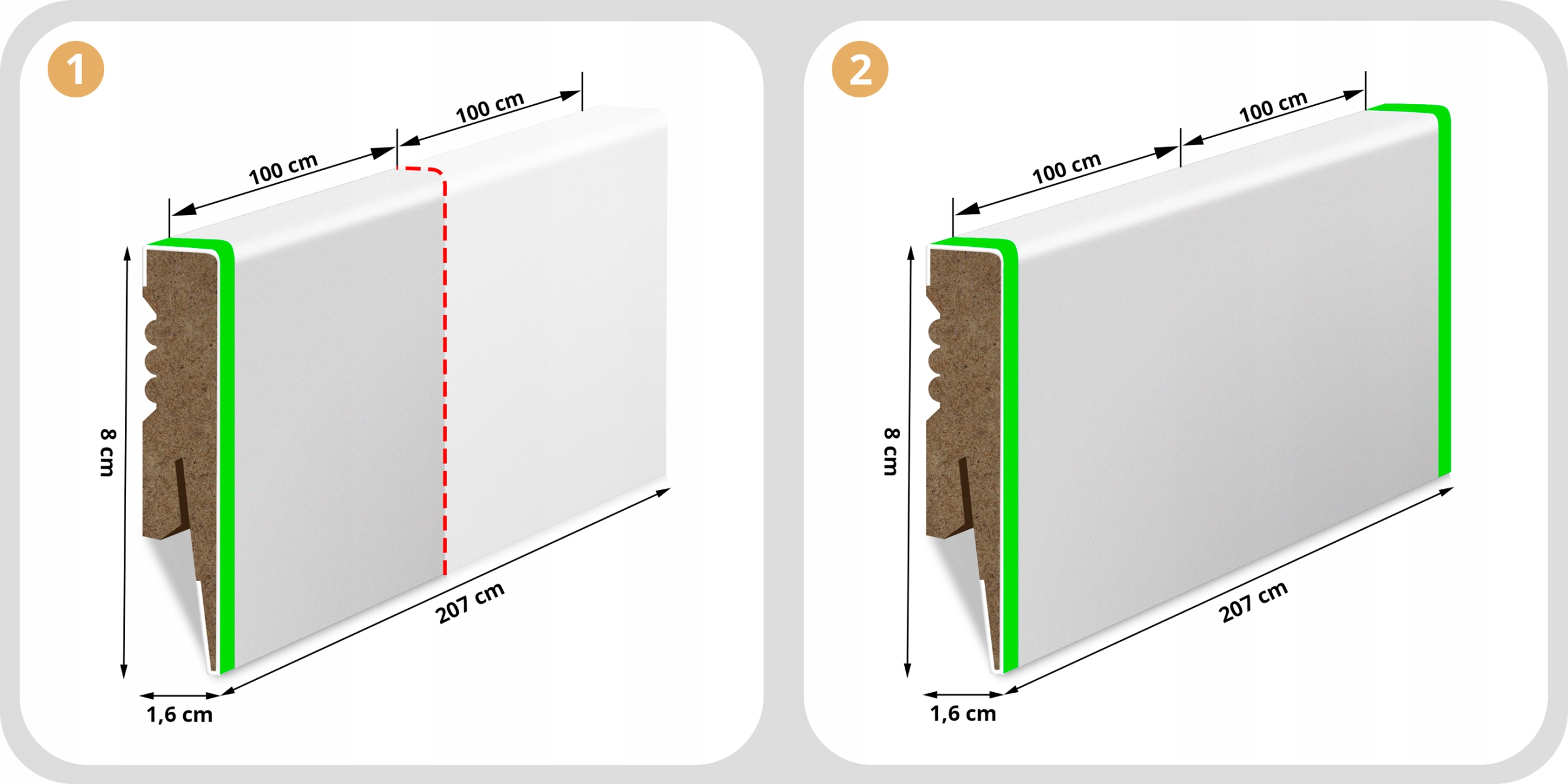 1

100 cm

100 cm

8 cm

207 cm

1,6 cm

2

100 cm

100 cm

8 cm

207 cm

1,6 cm