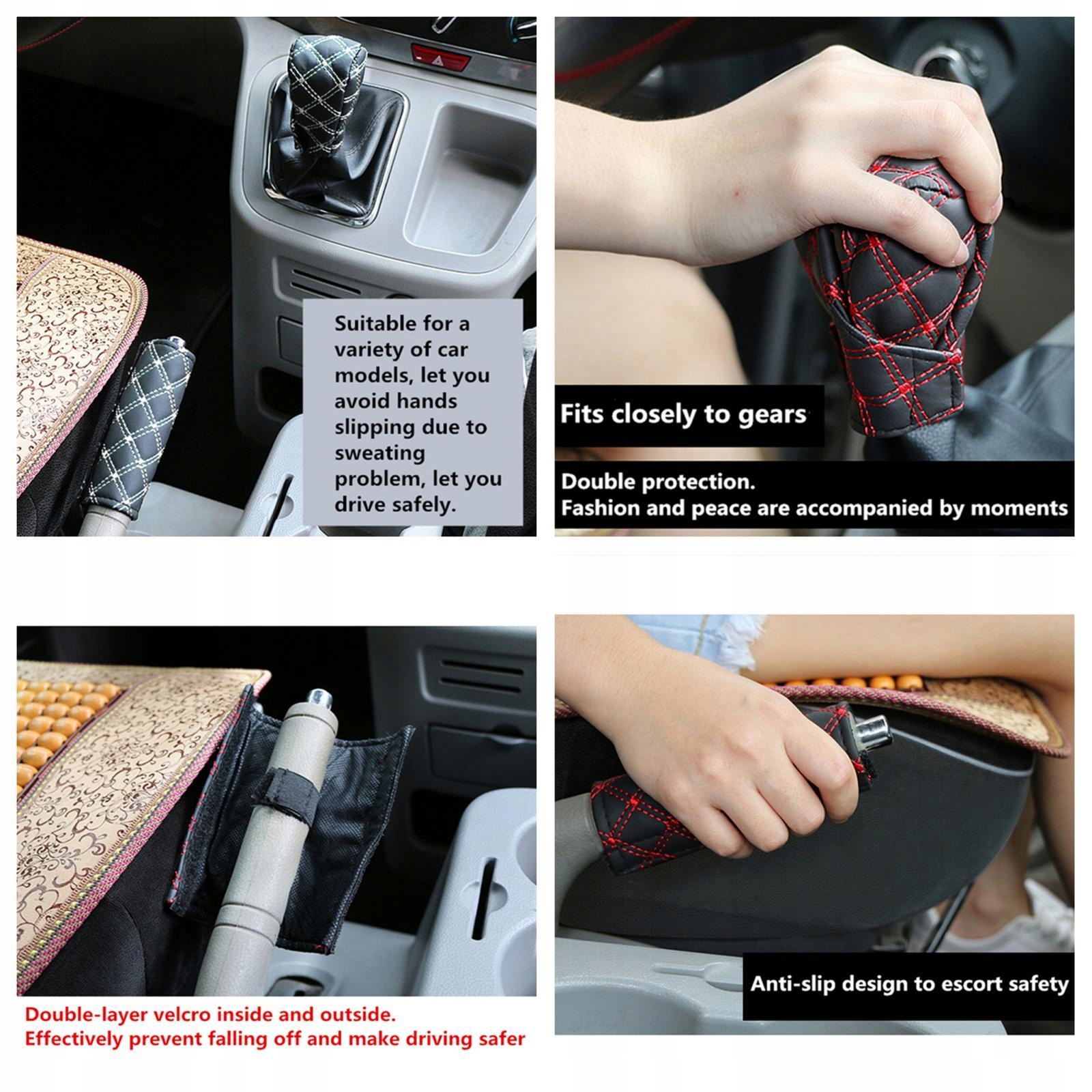 Suitable for a variety of car models, let you avoid hands slipping due to sweating problem, let you drive safely.

Fits closely to gears

Double protection.
Fashion and peace are accompanied by moments

Double-layer velcro inside and outside.
Effectively prevent falling off and make driving safer

Anti-slip design to escort safety