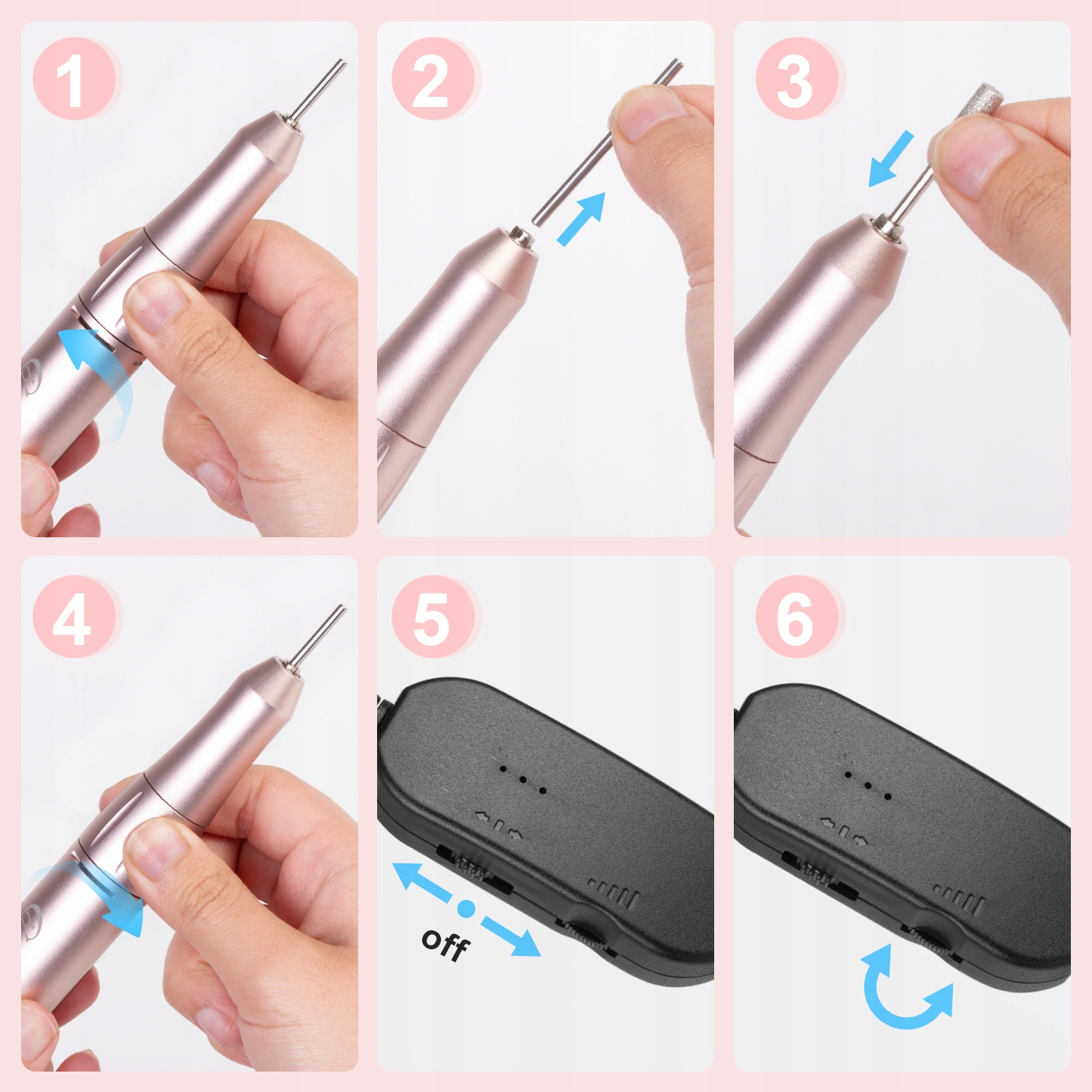 1

2

3

4

5

off

6