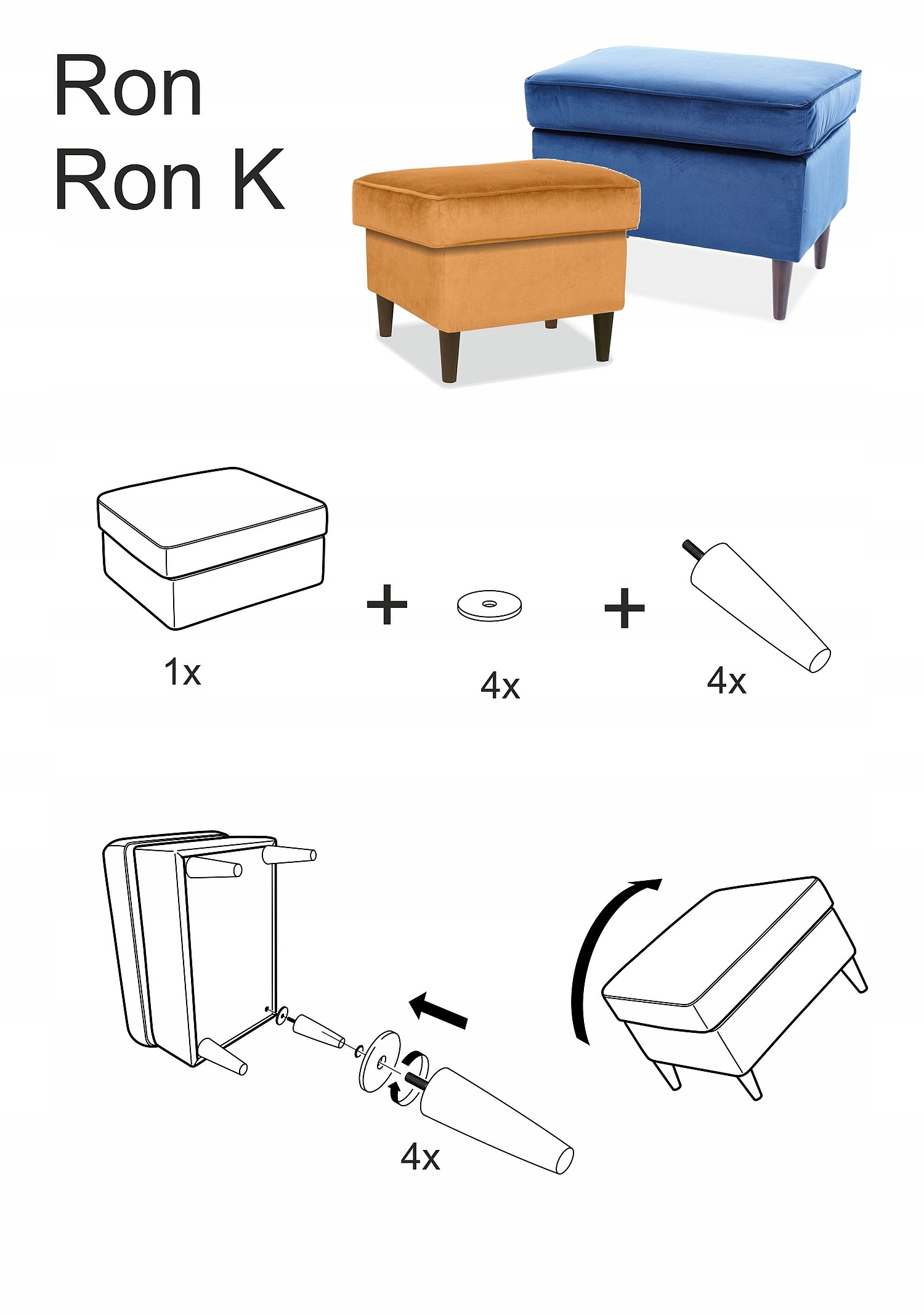 Ron
Ron K

1x

+

4x

+

4x

4x