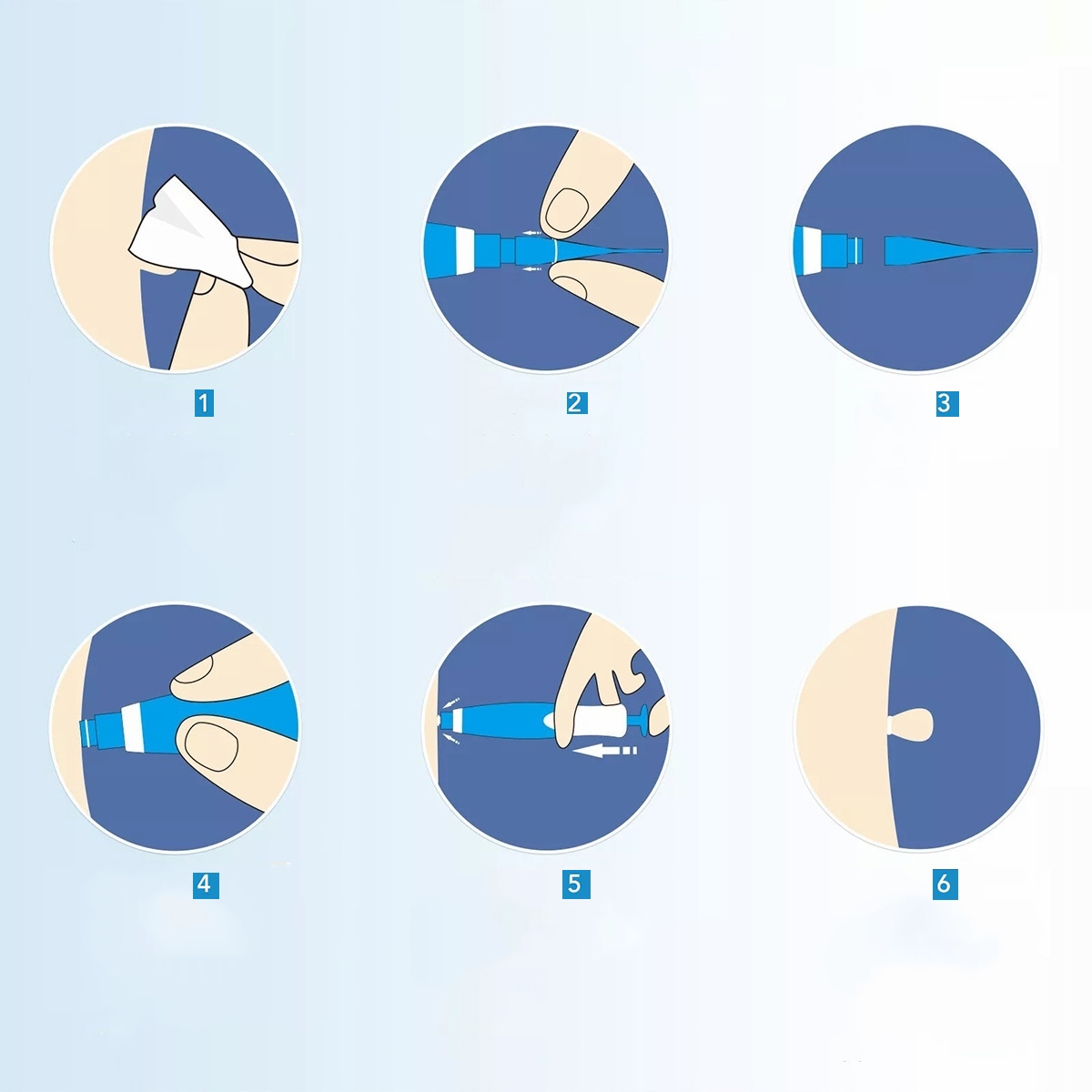 1

2

3

4

5

6