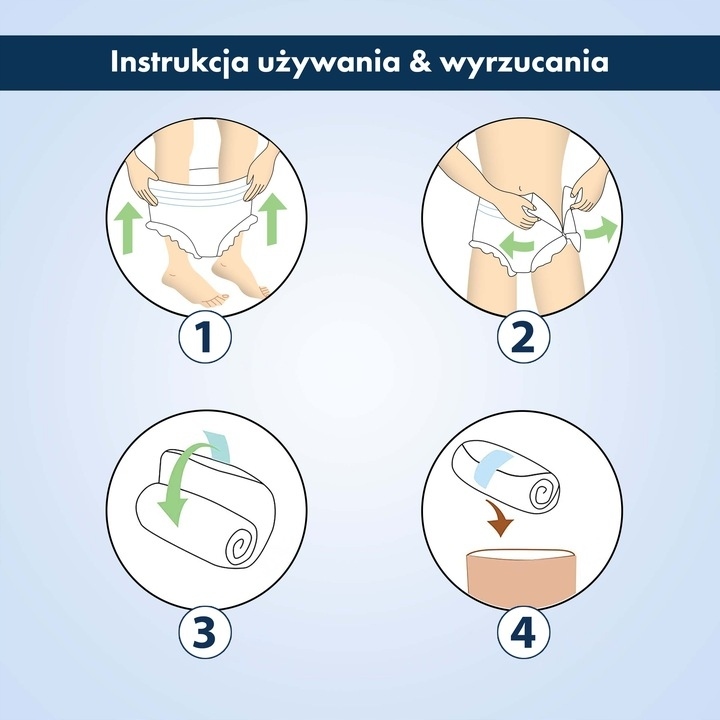 Instrukcja używania & wyrzucania

1

2

3

4