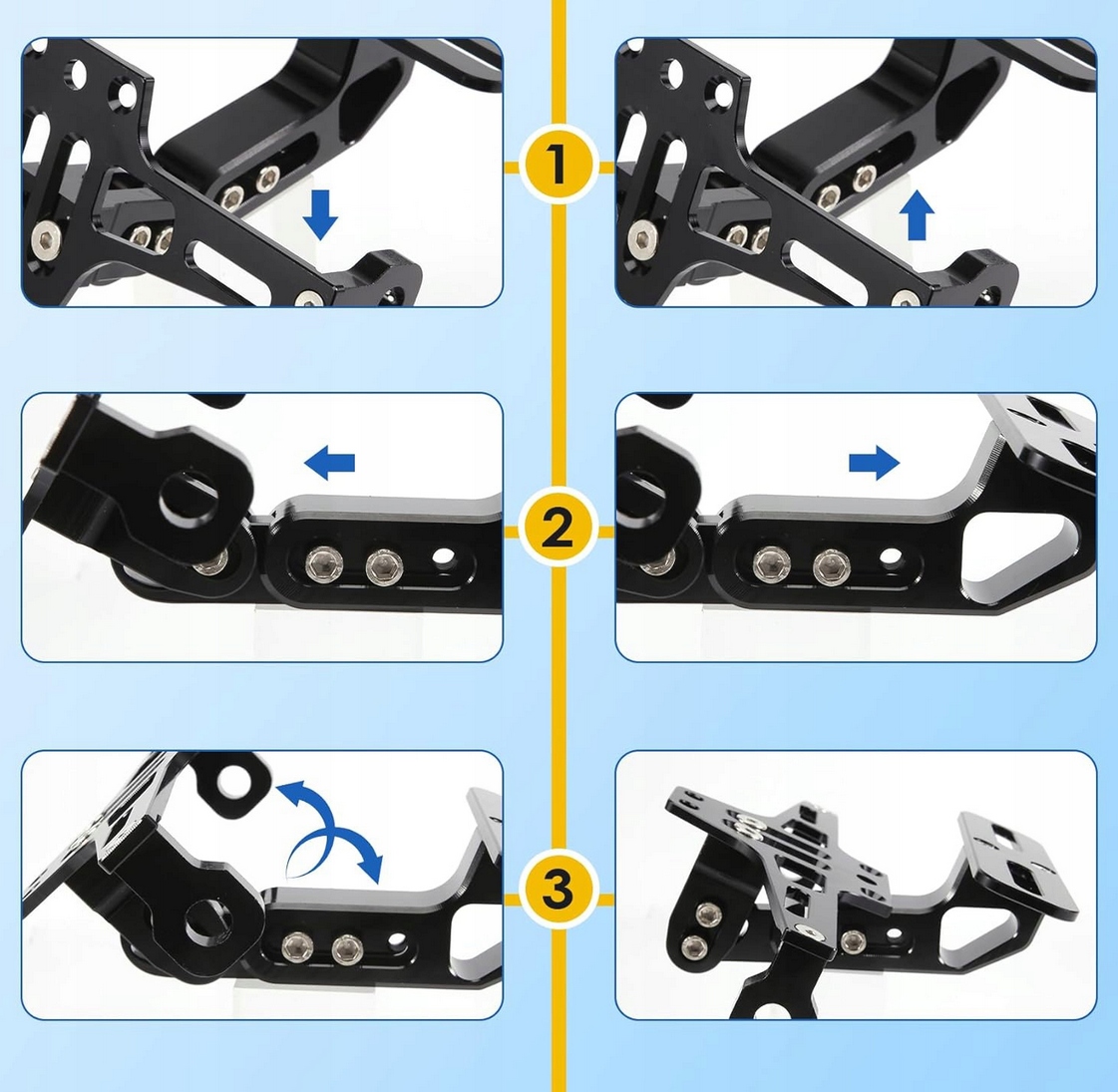 1

2

3