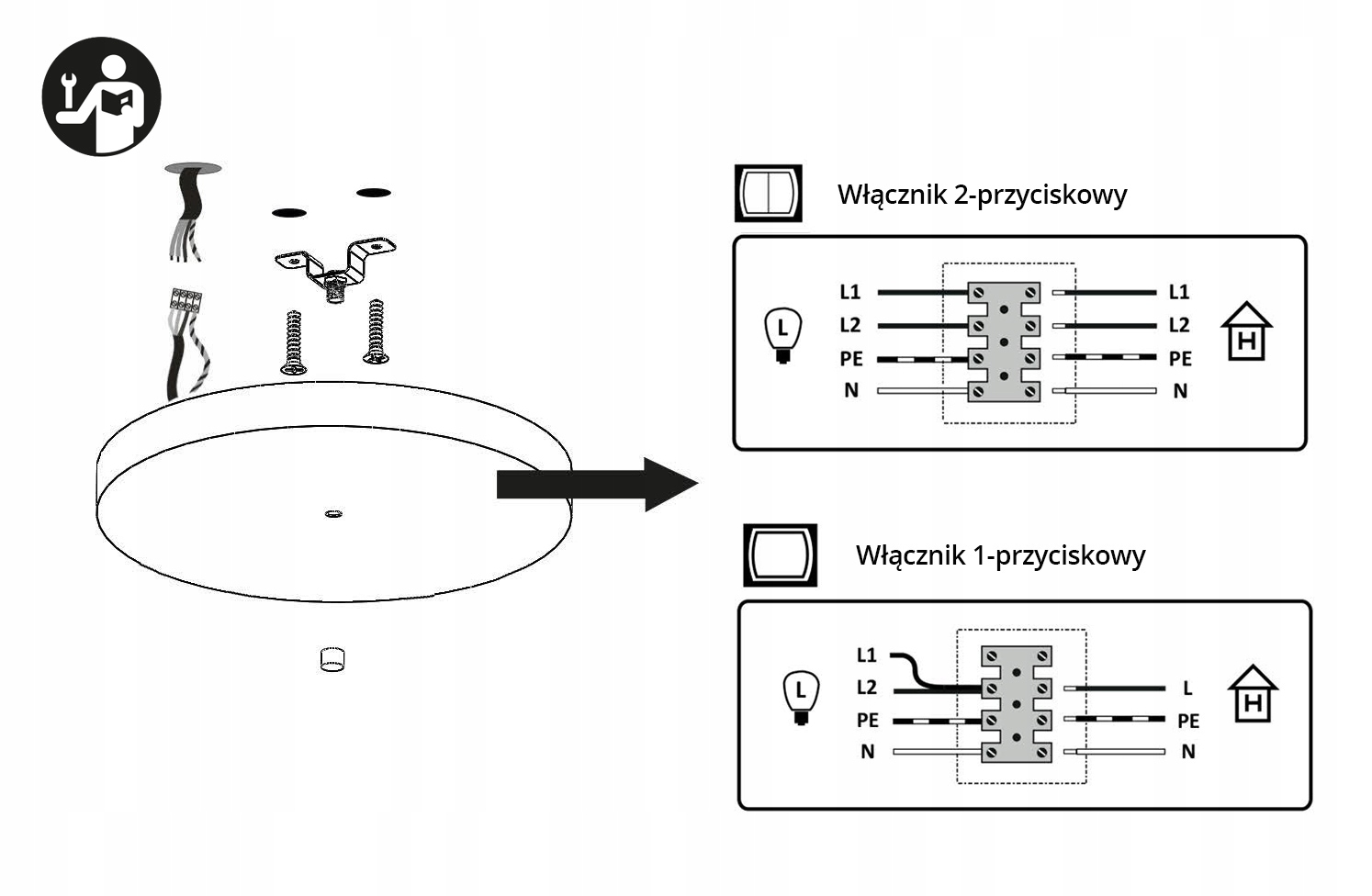 Włącznik 2-przyciskowy

L
L1
L2
PE
N
L1
L2
PE
N
H

Włącznik 1-przyciskowy

L
L1
L2
PE
N
L
PE
N
H