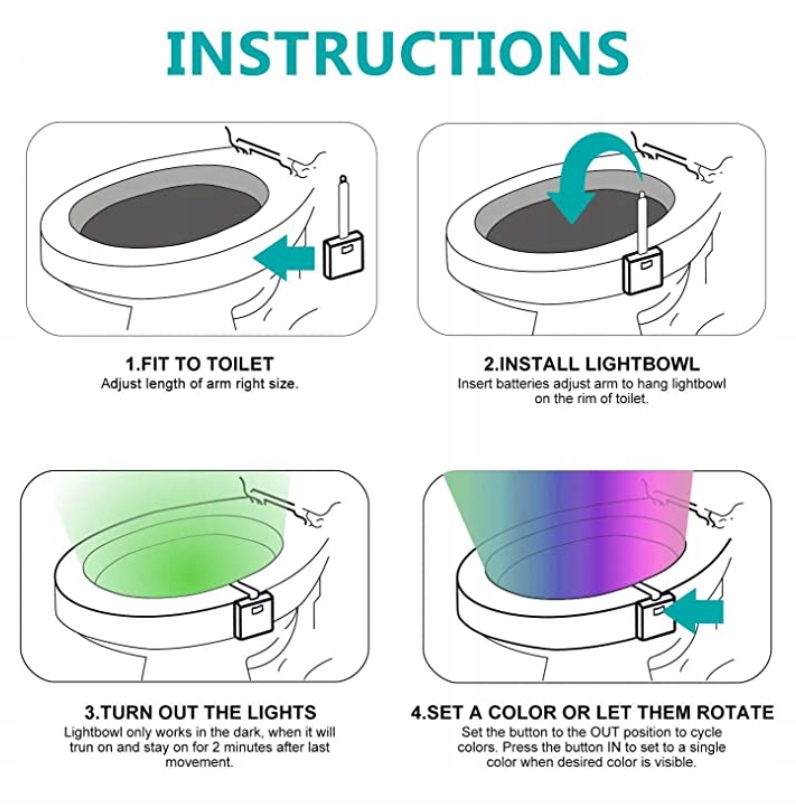 INSTRUCTIONS

1.FIT TO TOILET
Adjust length of arm right size.

2.INSTALL LIGHTBOWL
Insert batteries adjust arm to hang lightbowl on the rim of toilet.

3.TURN OUT THE LIGHTS
Lightbowl only works in the dark, when it will trun on and stay on for 2 minutes after last movement.

4.SET A COLOR OR LET THEM ROTATE
Set the button to the OUT position to cycle colors. Press the button IN to set to a single color when desired color is visible.