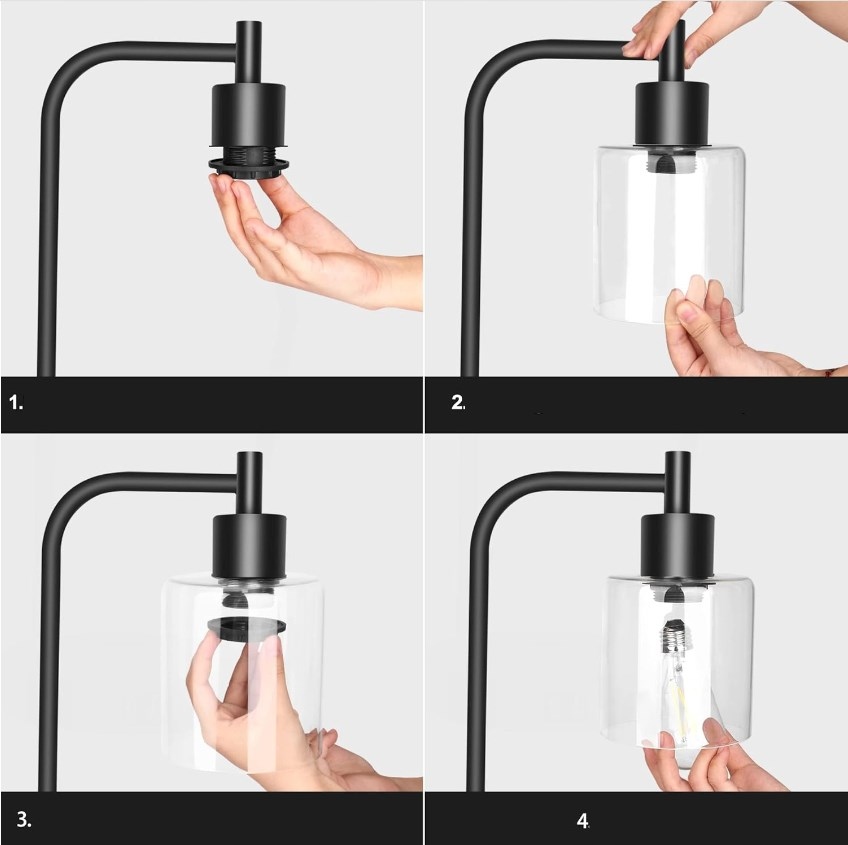 1.

2.

3.

4.