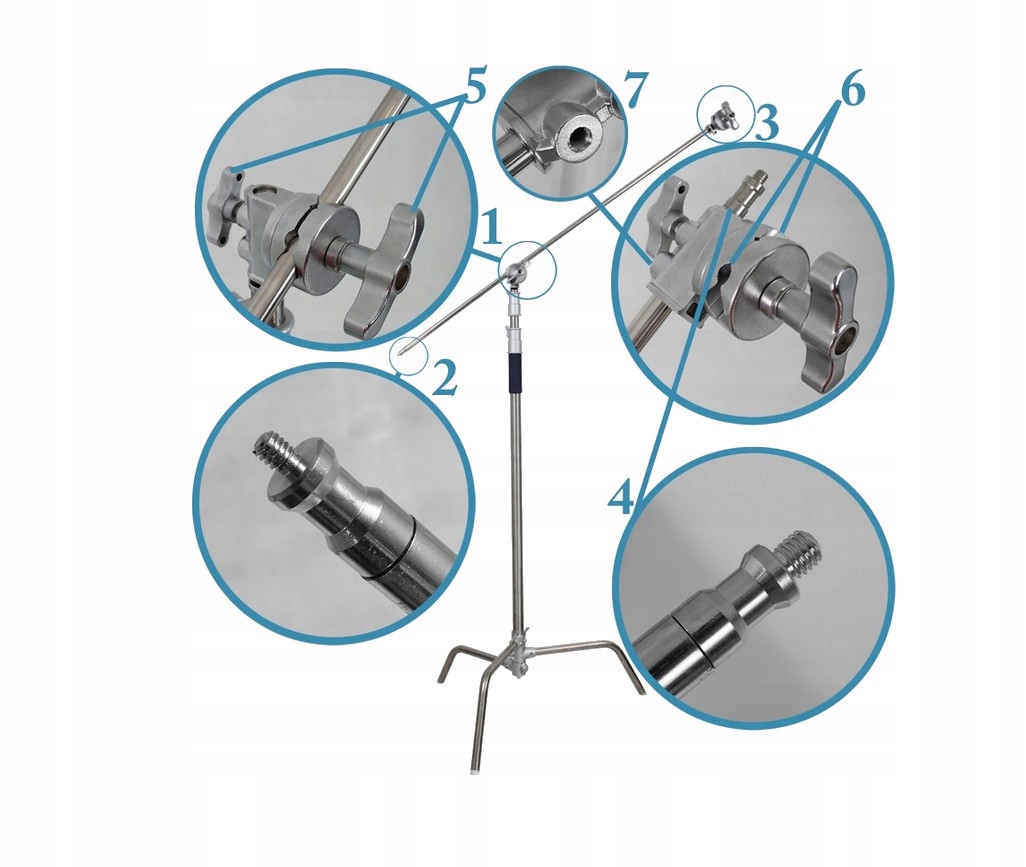 5
7
3
6
1
2
4