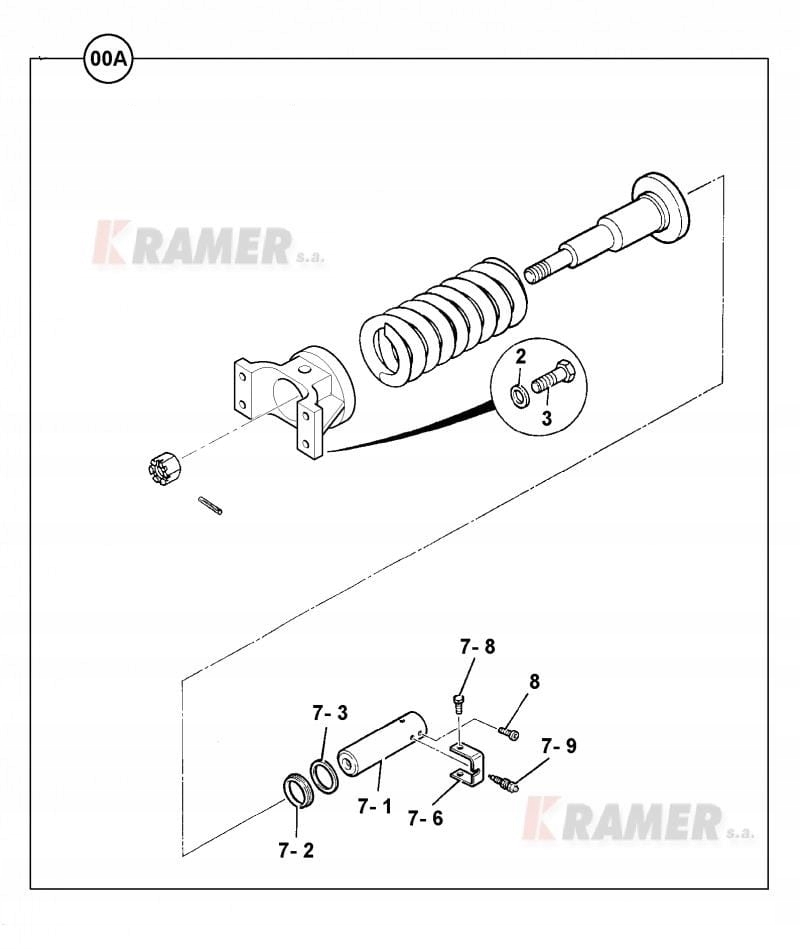 00A

KRAMER s.a.

2

3

7- 8

8

7- 3

7- 9

7- 1

7- 6

7- 2

KRAMER s.a.