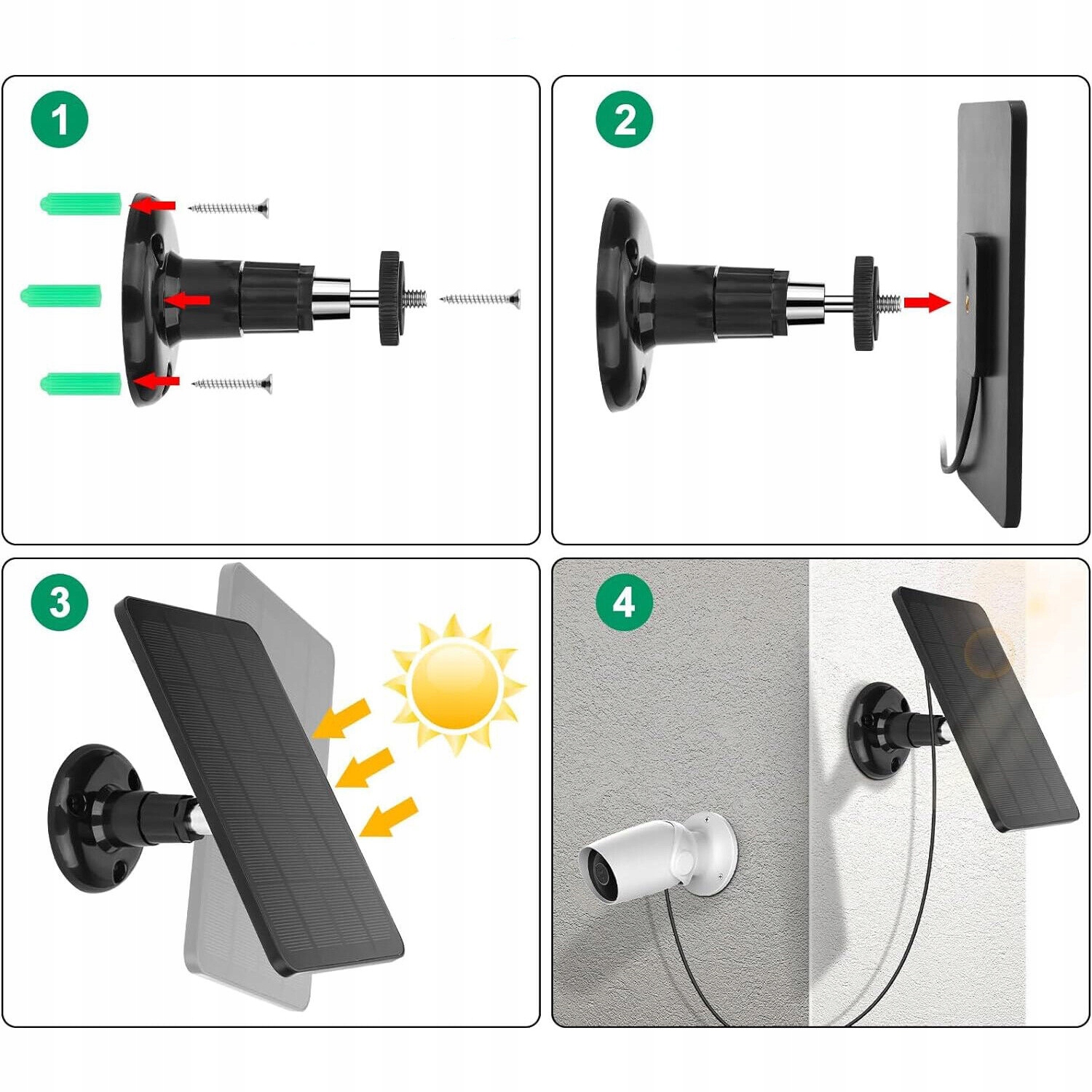 1

2

3

4