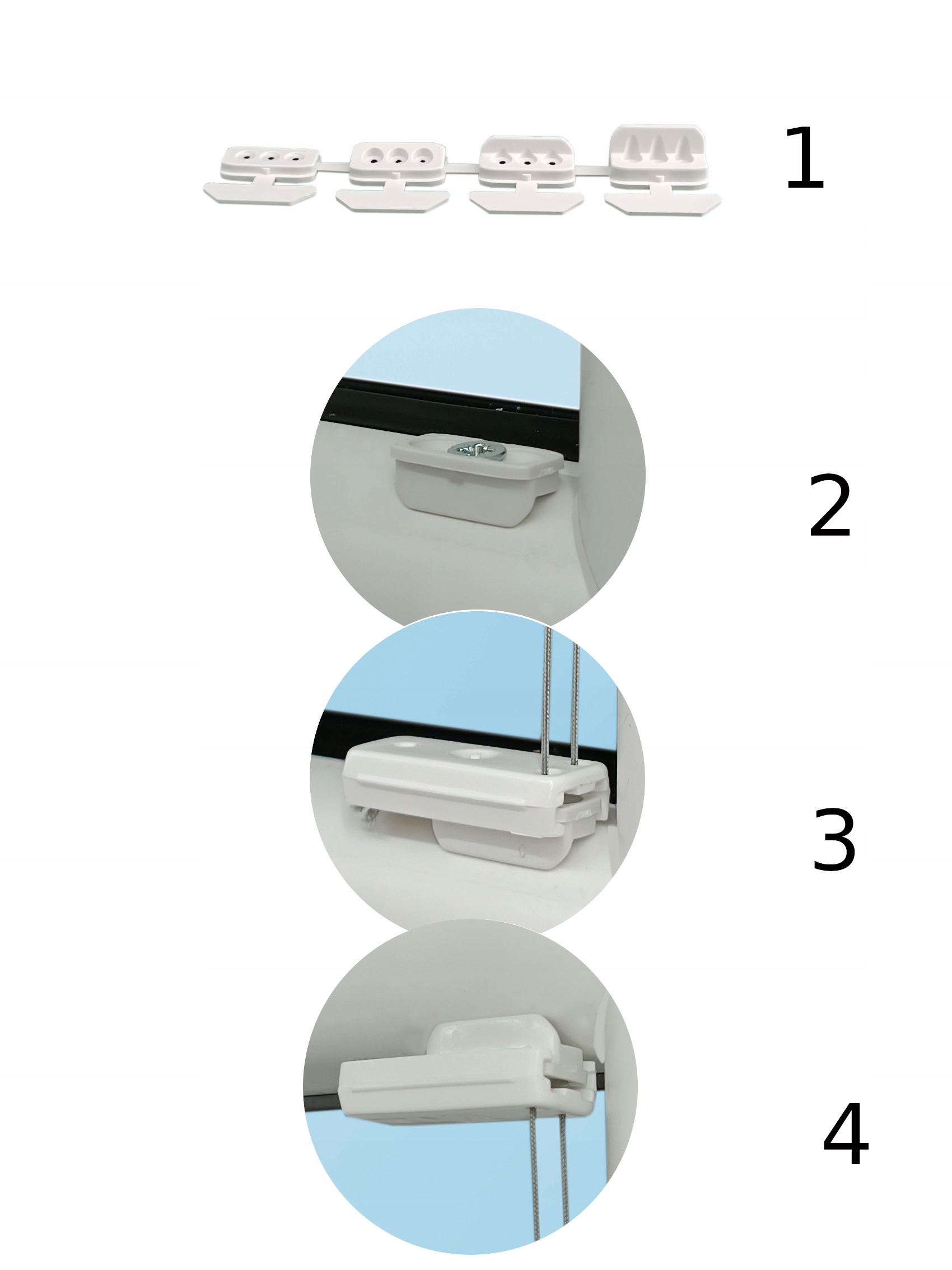 1

2

3

4