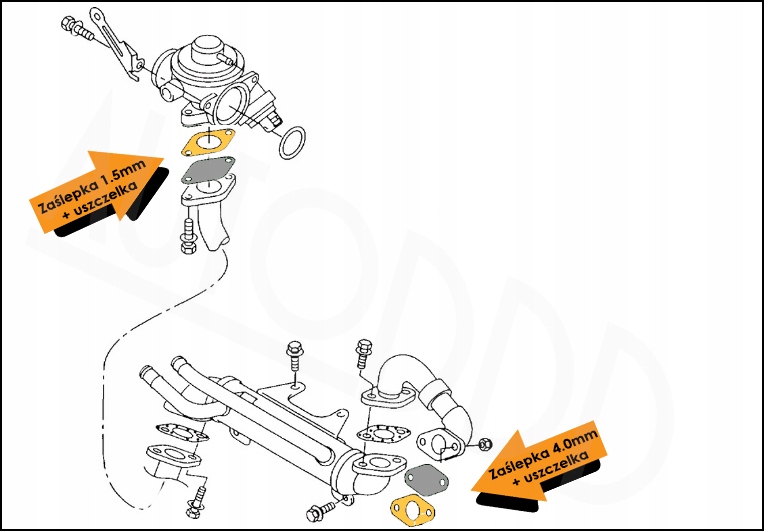 Zaślepka 1.5mm
+ uszczelka

Zaślepka 4.0mm
+ uszczelka

AUTODDD