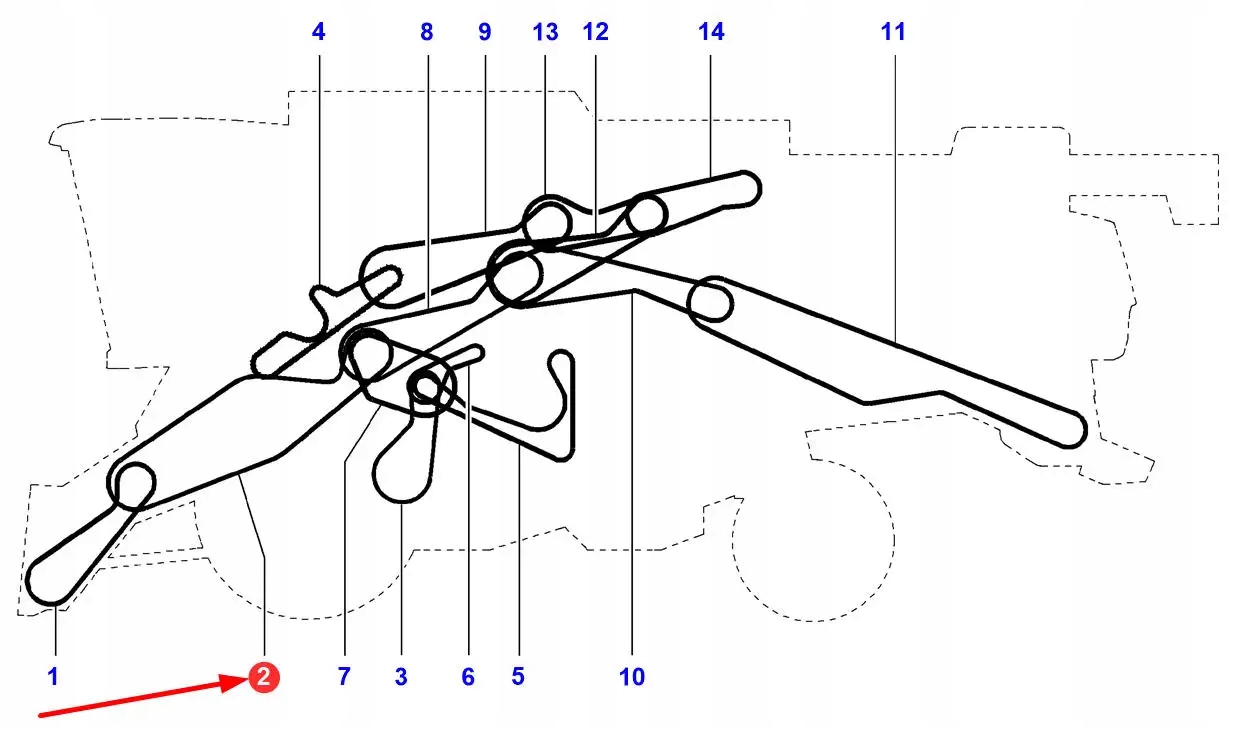 4 8 9 13 12 14 11

1 2 7 3 6 5 10