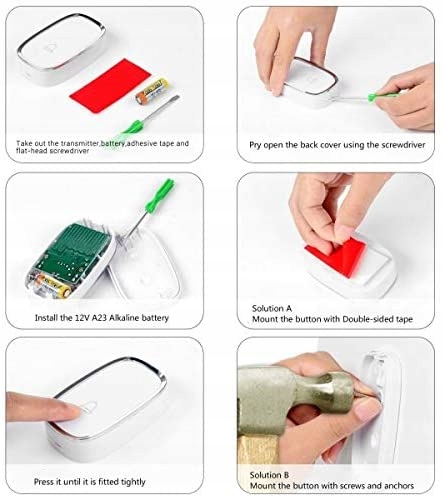 Take out the transmitter,battery,adhesive tape and flat-head screwdriver

Pry open the back cover using the screwdriver

Install the 12V A23 Alkaline battery

Solution A
Mount the button with Double-sided tape

Press it until it is fitted tightly

Solution B
Mount the button with screws and anchors