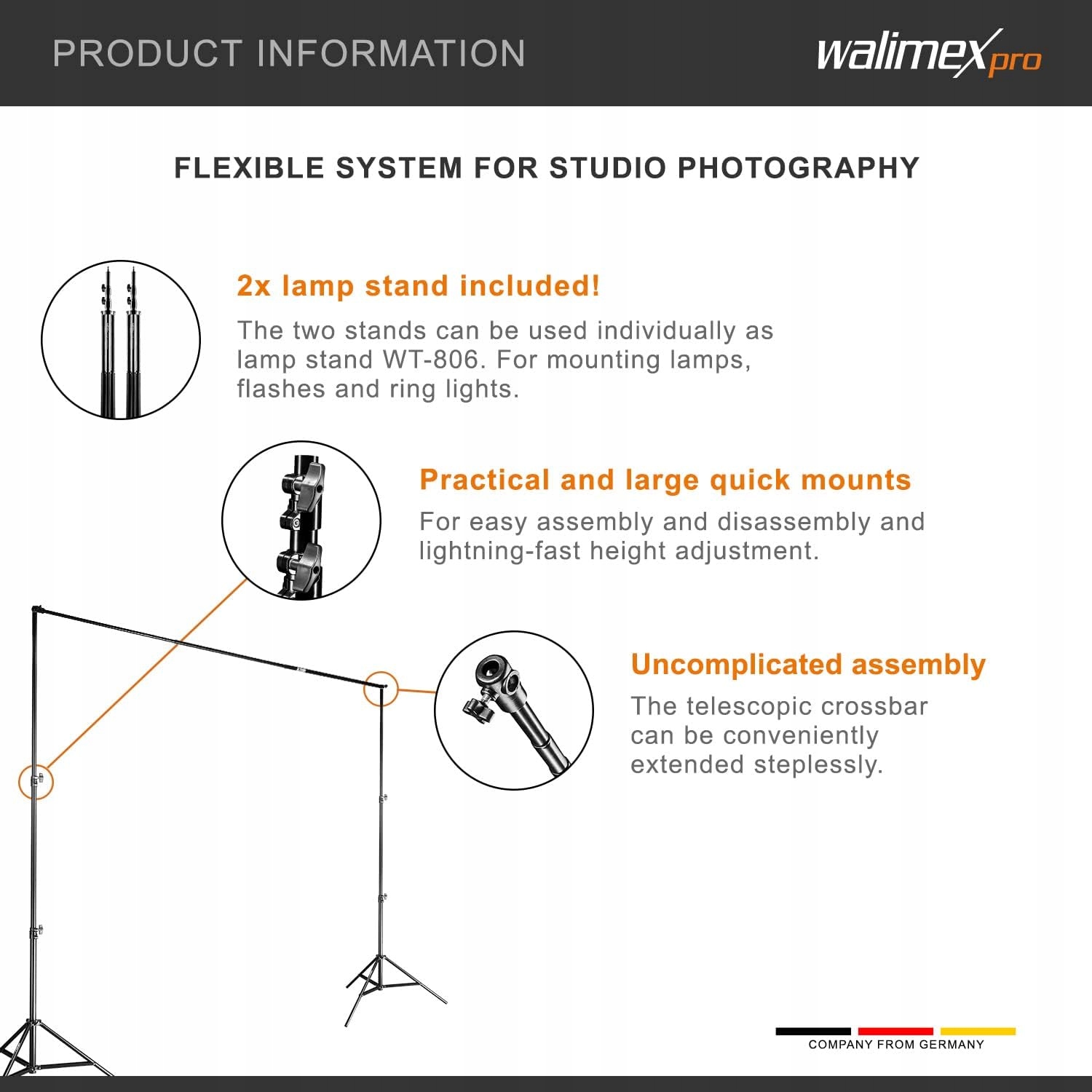 PRODUCT INFORMATION

walimex pro

FLEXIBLE SYSTEM FOR STUDIO PHOTOGRAPHY

2x lamp stand included!

The two stands can be used individually as lamp stand WT-806. For mounting lamps, flashes and ring lights.

Practical and large quick mounts

For easy assembly and disassembly and lightning-fast height adjustment.

Uncomplicated assembly

The telescopic crossbar can be conveniently extended steplessly.

COMPANY FROM GERMANY