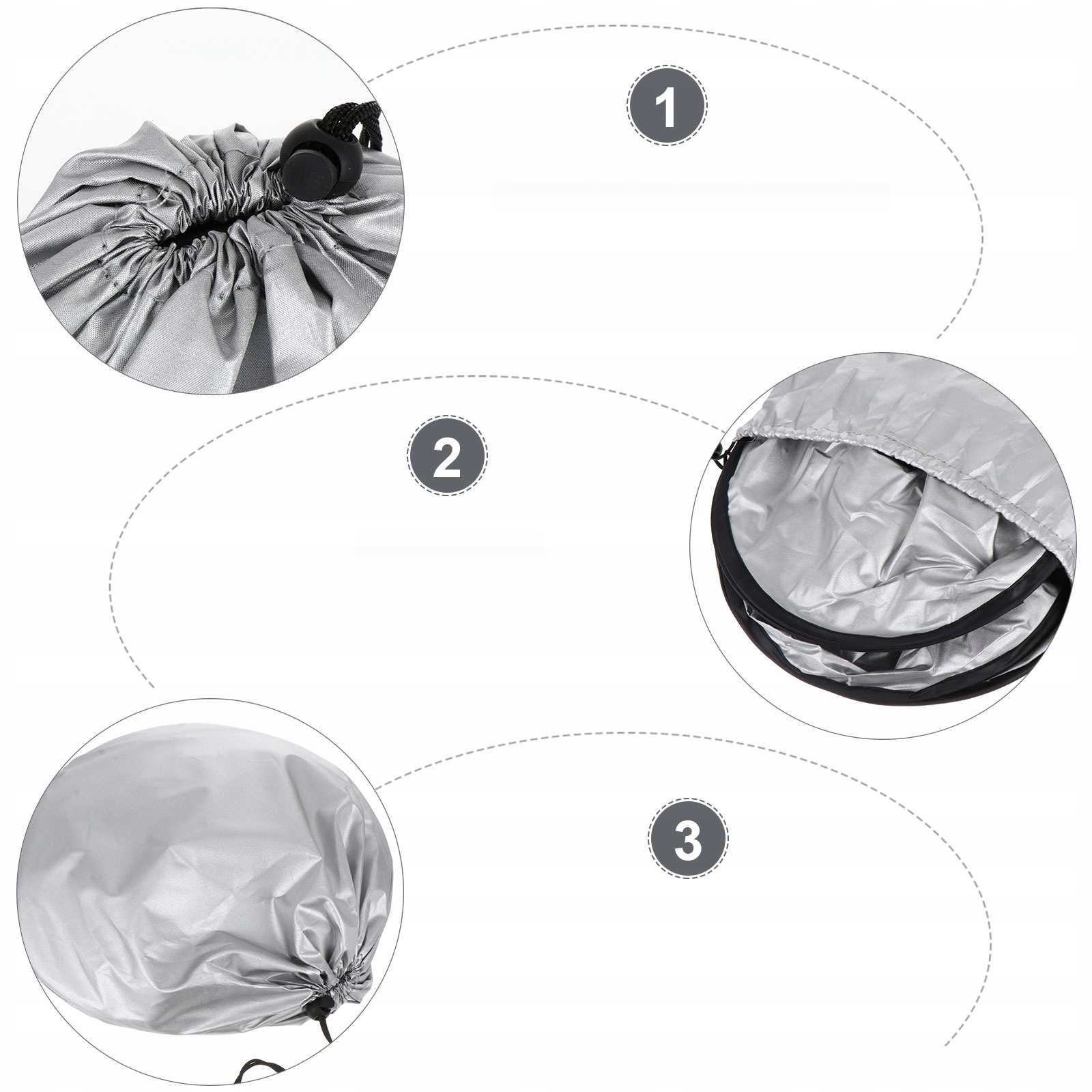 1

2

3