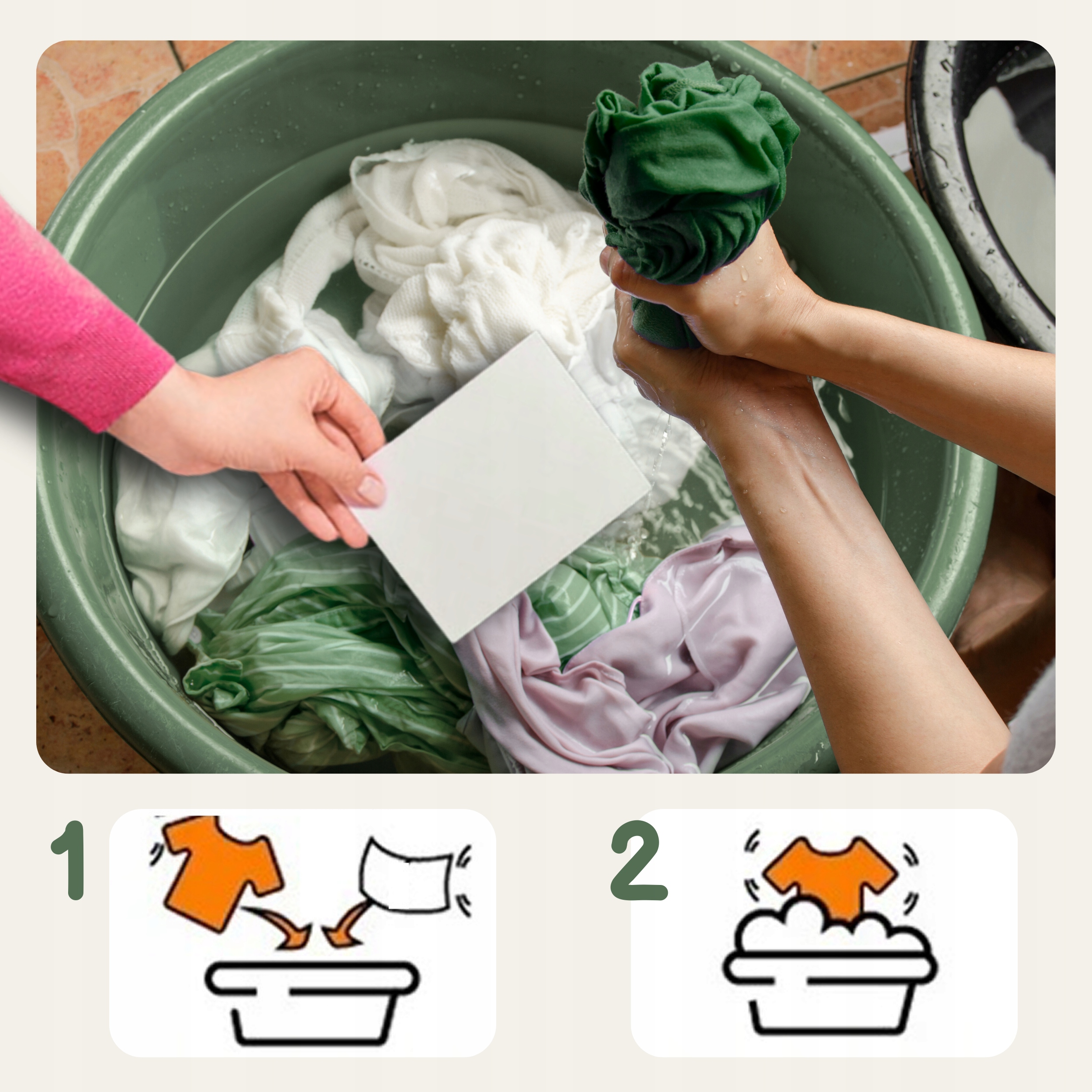 1

2