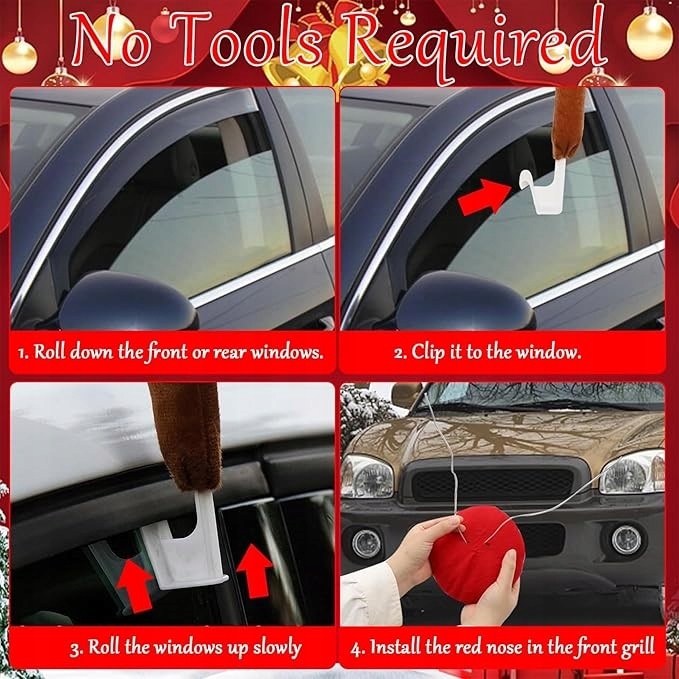 No Tools Required

1. Roll down the front or rear windows.

2. Clip it to the window.

3. Roll the windows up slowly

4. Install the red nose in the front grill