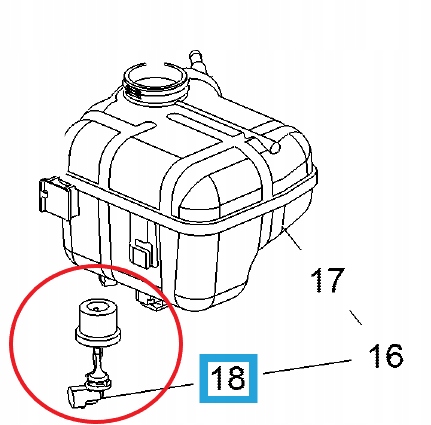 17

16

18