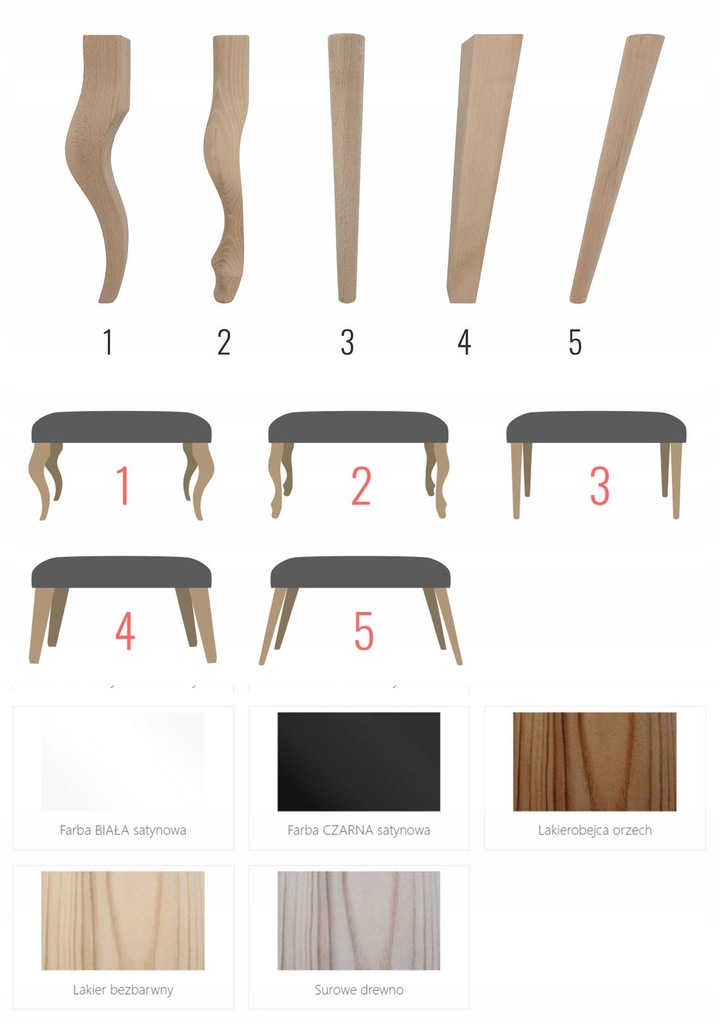 1 2 3 4 5

1 2 3

4 5

Farba BIAŁA satynowa

Farba CZARNA satynowa

Lakierobejca orzech

Lakier bezbarwny

Surowe drewno