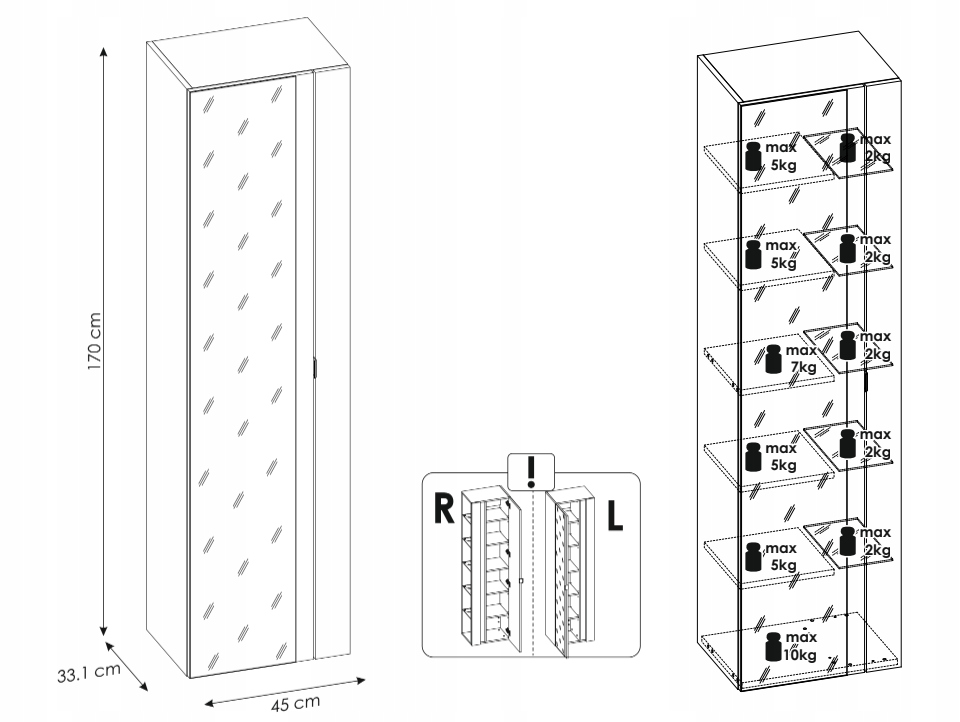 170 cm

33.1 cm

45 cm

!

R

L

max 5kg

max 2kg

max 5kg

max 2kg

max 7kg

max 2kg

max 5kg

max 2kg

max 5kg

max 2kg

max 10kg