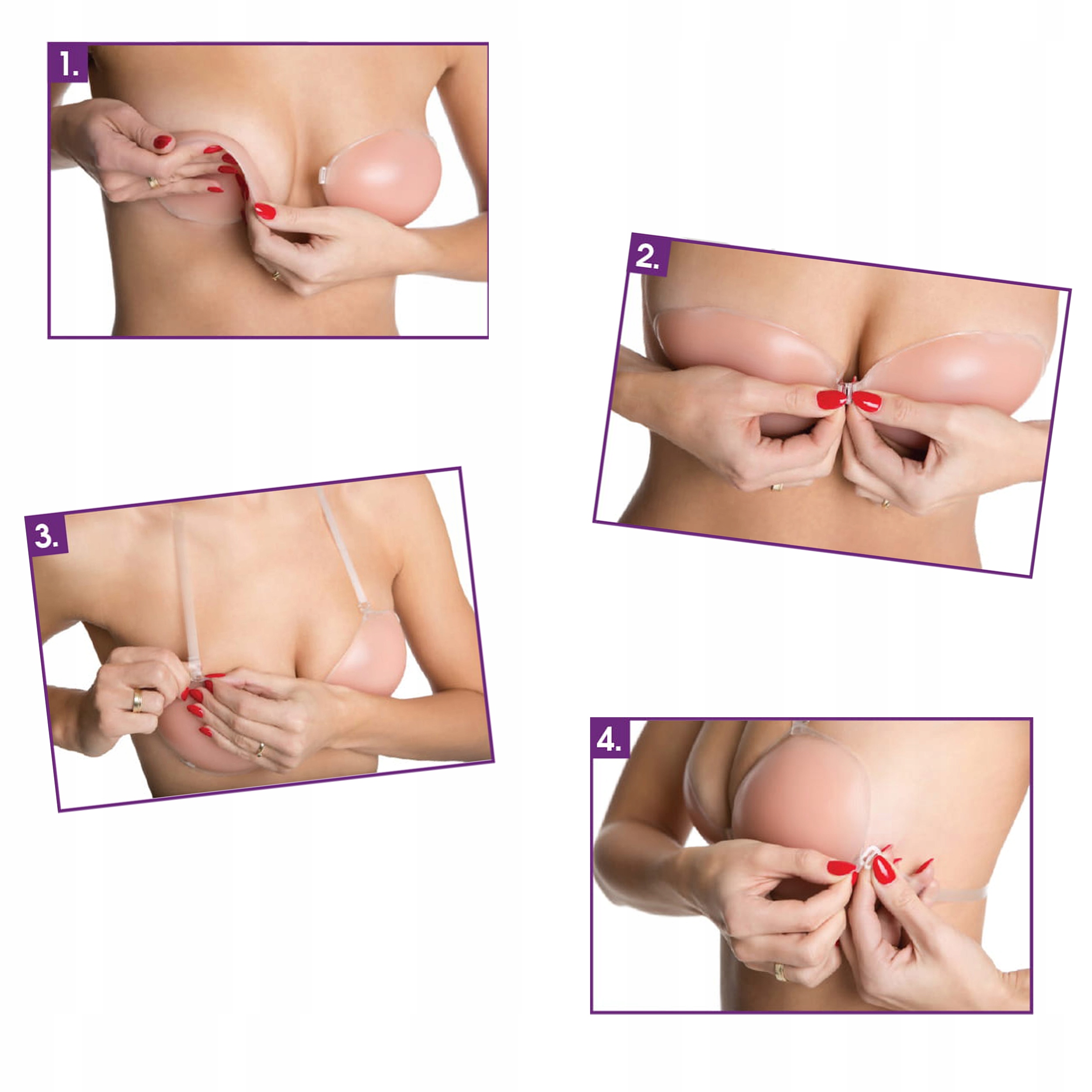 1.

2.

3.

4.