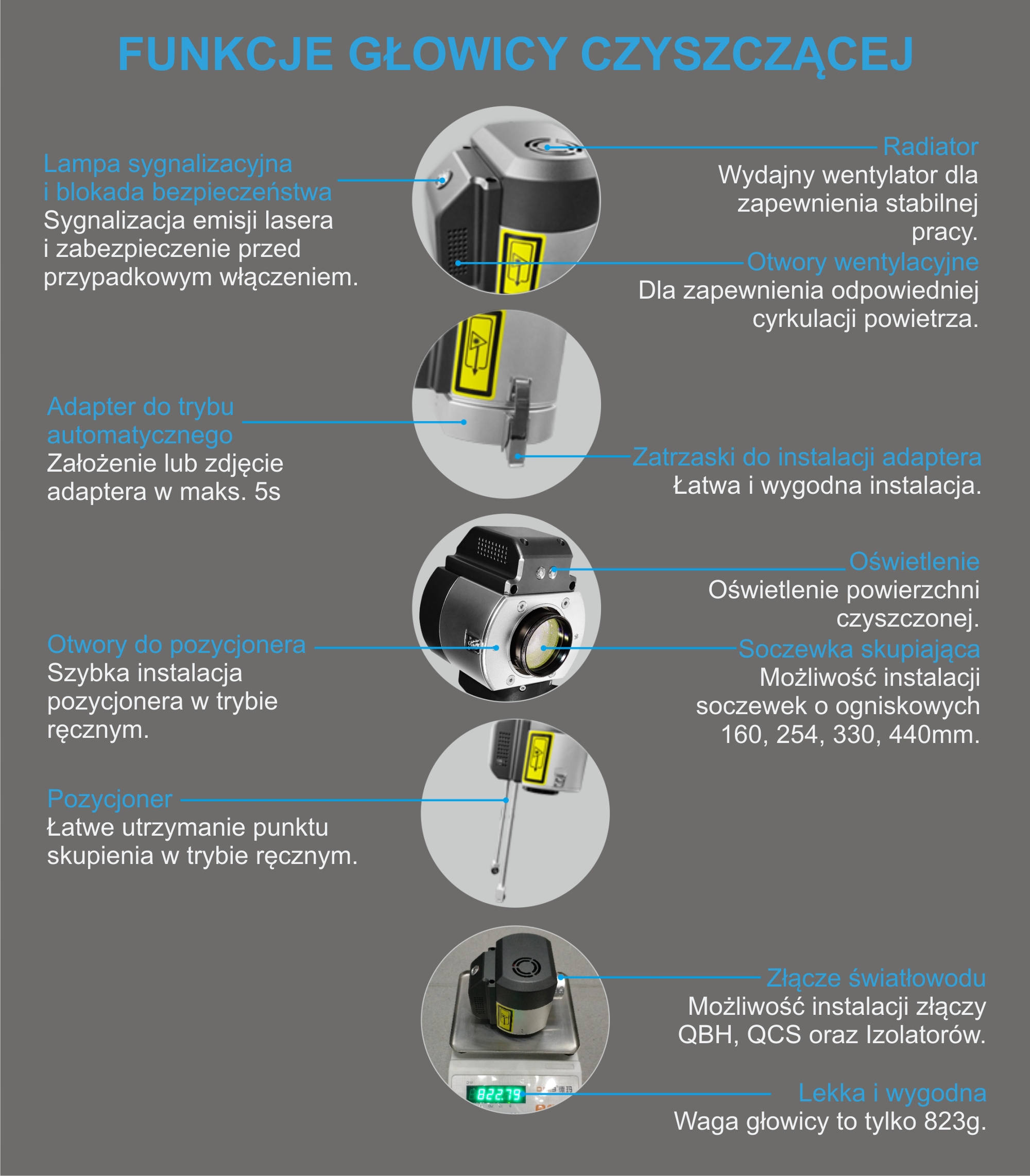 FUNKCJE GŁOWICY CZYSZCZĄCEJ

Lampa sygnalizacyjna i blokada bezpieczeństwa
Sygnalizacja emisji lasera i zabezpieczenie przed przypadkowym włączeniem.

Radiator
Wydajny wentylator dla zapewnienia stabilnej pracy.

Otwory wentylacyjne
Dla zapewnienia odpowiedniej cyrkulacji powietrza.

Adapter do trybu automatycznego
Założenie lub zdjęcie adaptera w maks. 5s

Zatrzaski do instalacji adaptera
Łatwa i wygodna instalacja.

Oświetlenie
Oświetlenie powierzchni czyszczonej.

Otwory do pozycjonera
Szybka instalacja pozycjonera w trybie ręcznym.

Soczewka skupiająca
Możliwość instalacji soczewek o ogniskowych 160, 254, 330, 440mm.

Pozycjoner
Łatwe utrzymanie punktu skupienia w trybie ręcznym.

Złącze światłowodu
Możliwość instalacji złączy QBH, QCS oraz Izolatorów.

822.79

Lekka i wygodna
Waga głowicy to tylko 823g.