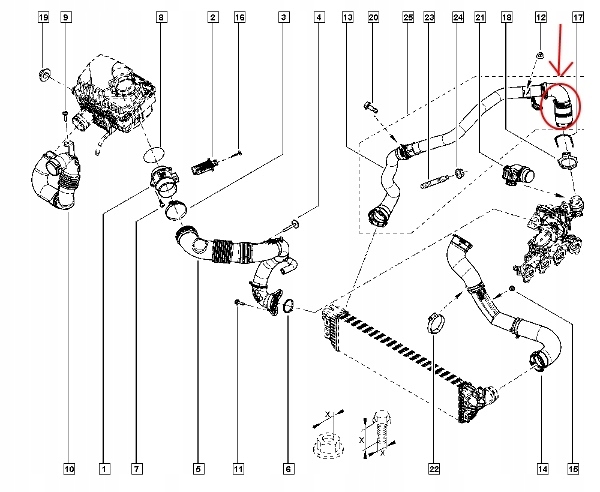 19
9
8
2
16
3
4
13
20
25
23
24
21
18
12
17
X
X
X
10
1
7
5
11
6
22
14
15