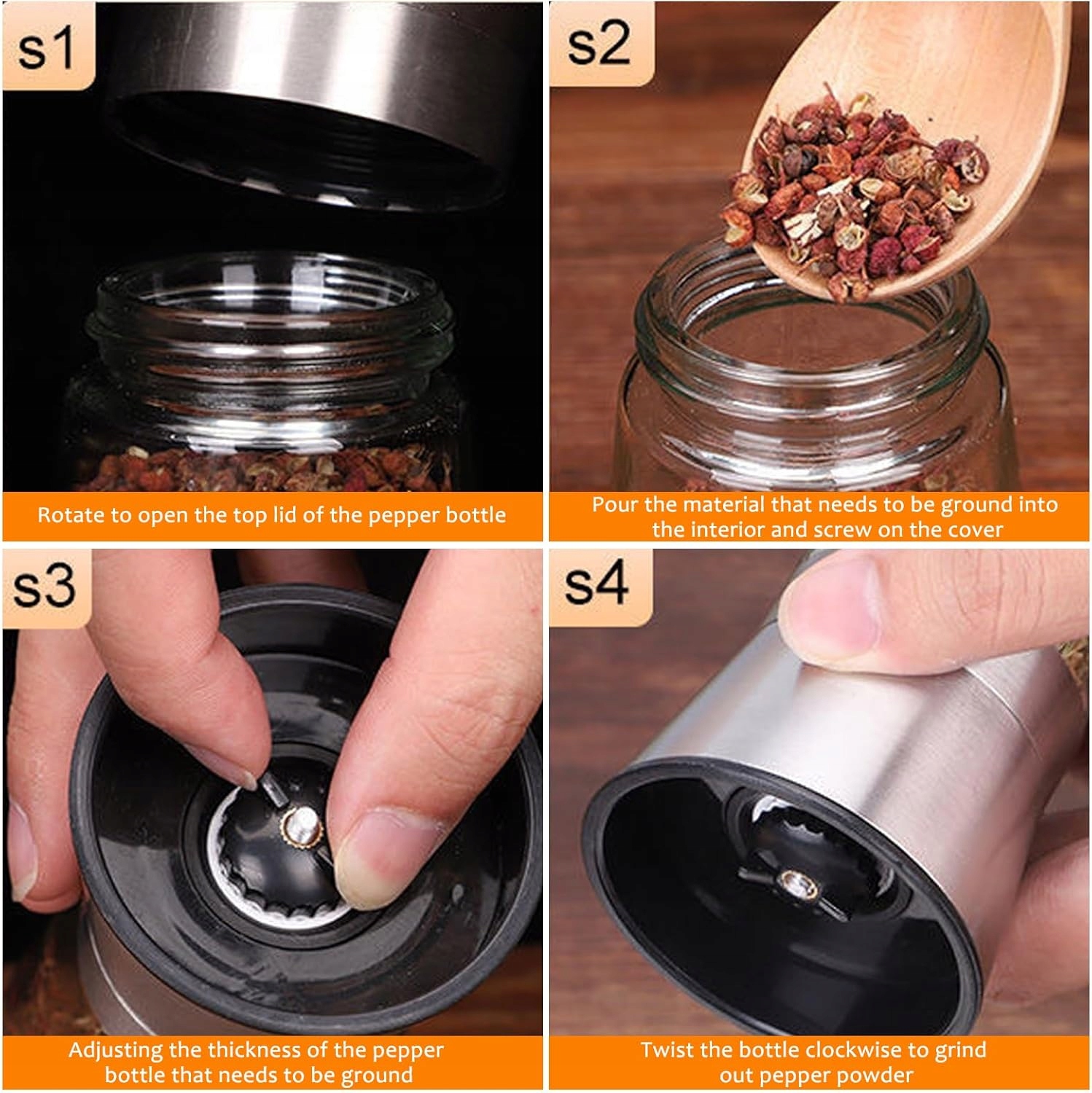 s1

Rotate to open the top lid of the pepper bottle

s2

Pour the material that needs to be ground into the interior and screw on the cover

s3

Adjusting the thickness of the pepper bottle that needs to be ground

s4

Twist the bottle clockwise to grind out pepper powder