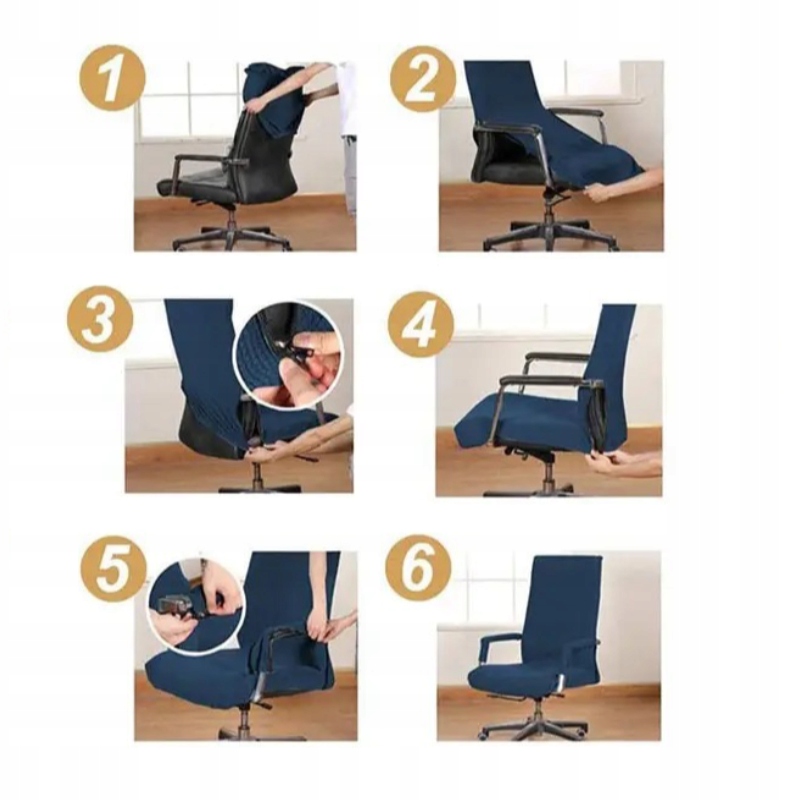 1

2

3

4

5

6