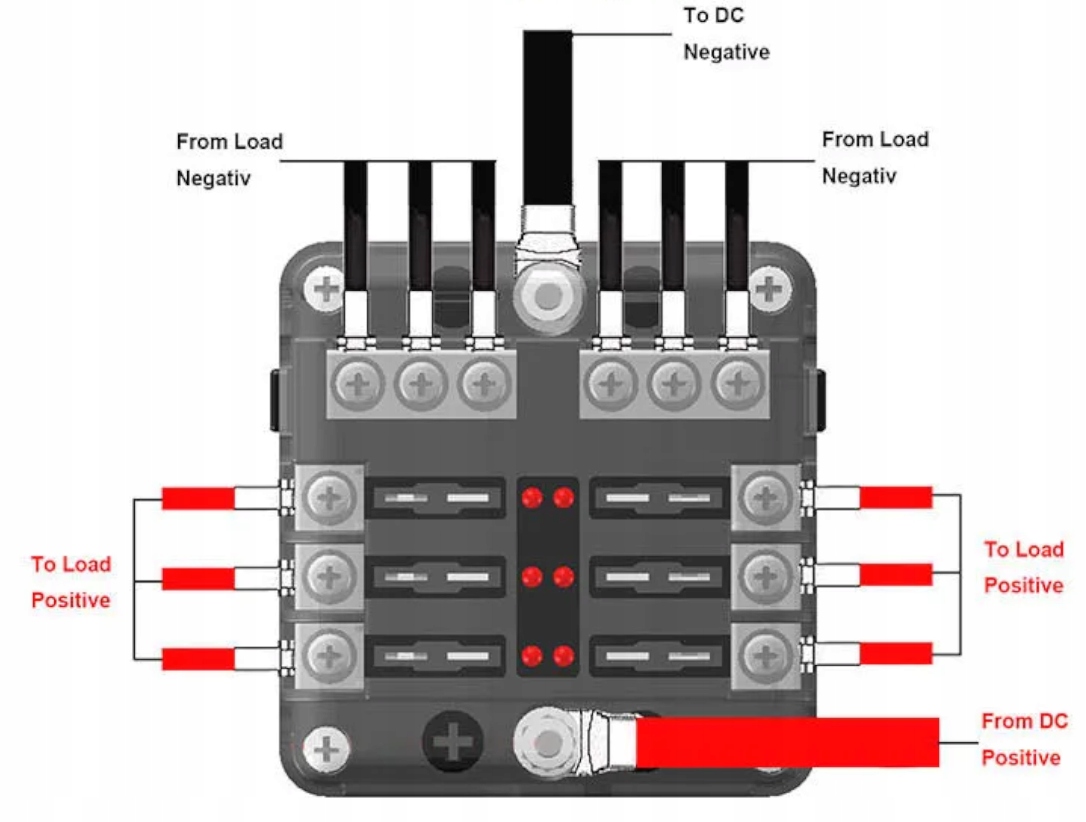 To DC Negative

From Load Negativ

From Load Negativ

To Load Positive

To Load Positive

From DC Positive