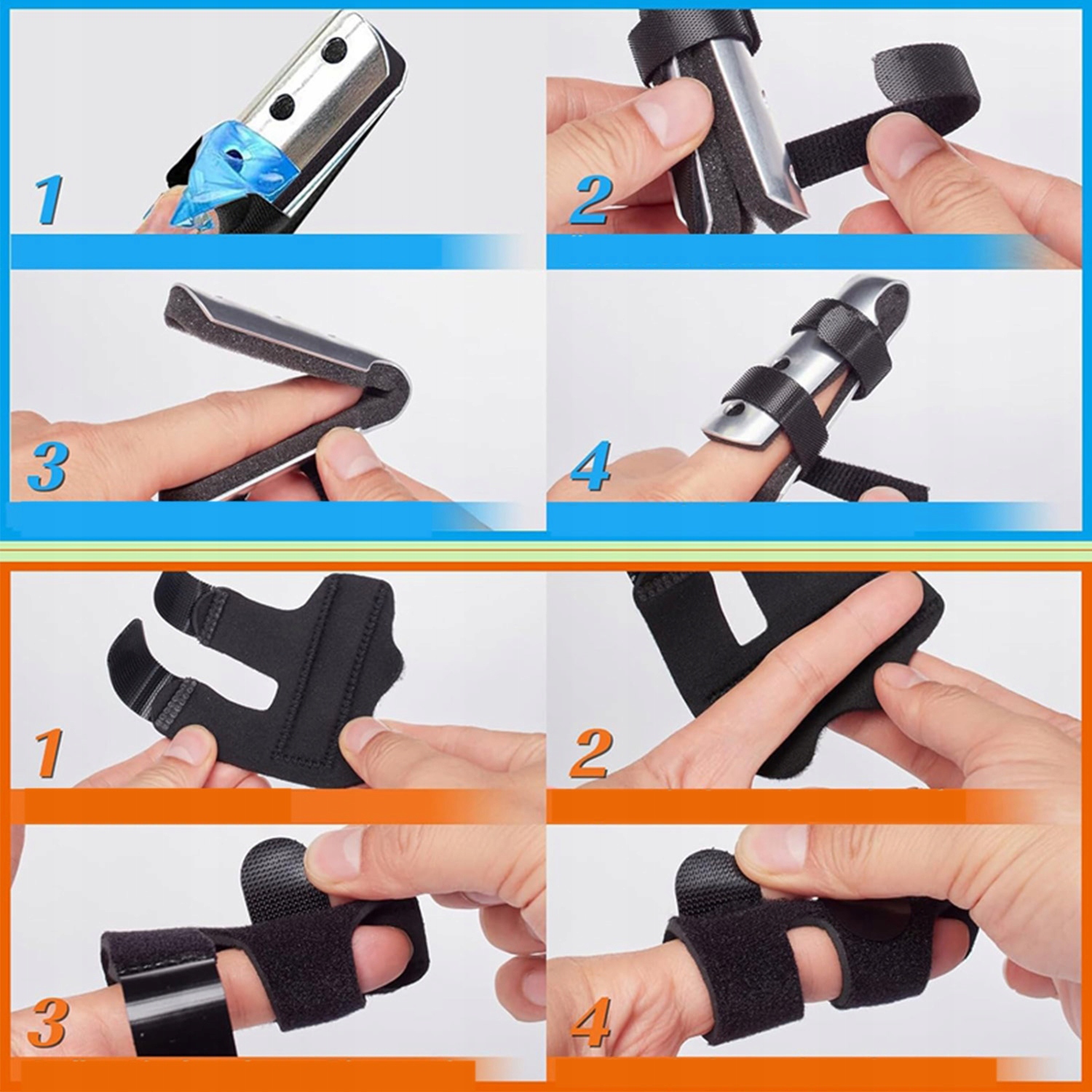 1

2

3

4

1

2

3

4