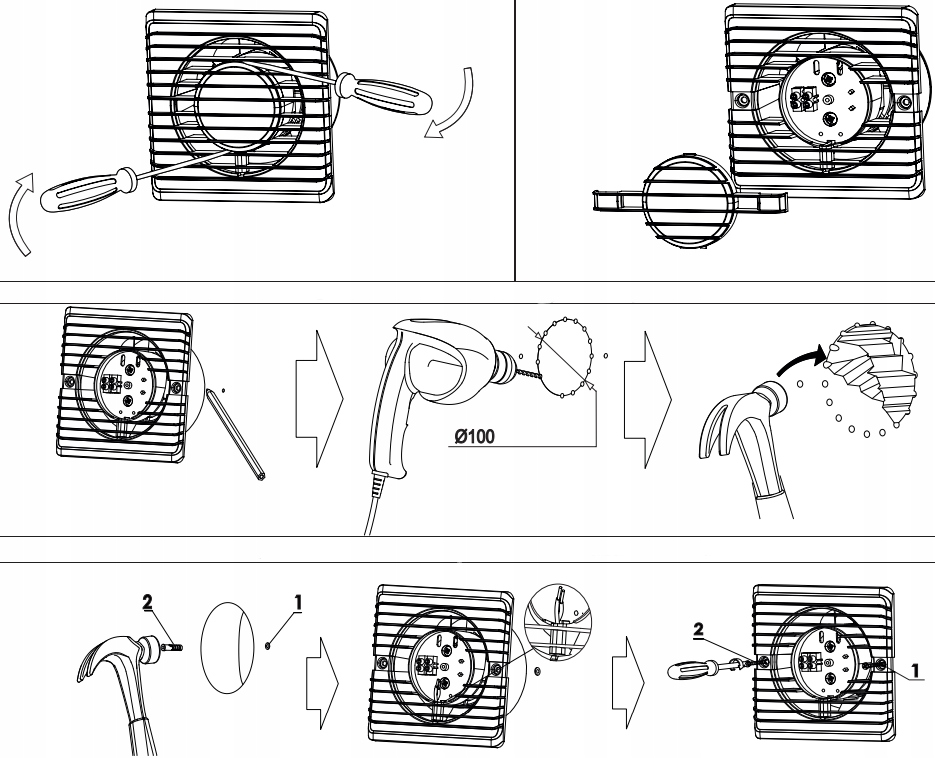 Ø100

2

1

2

1